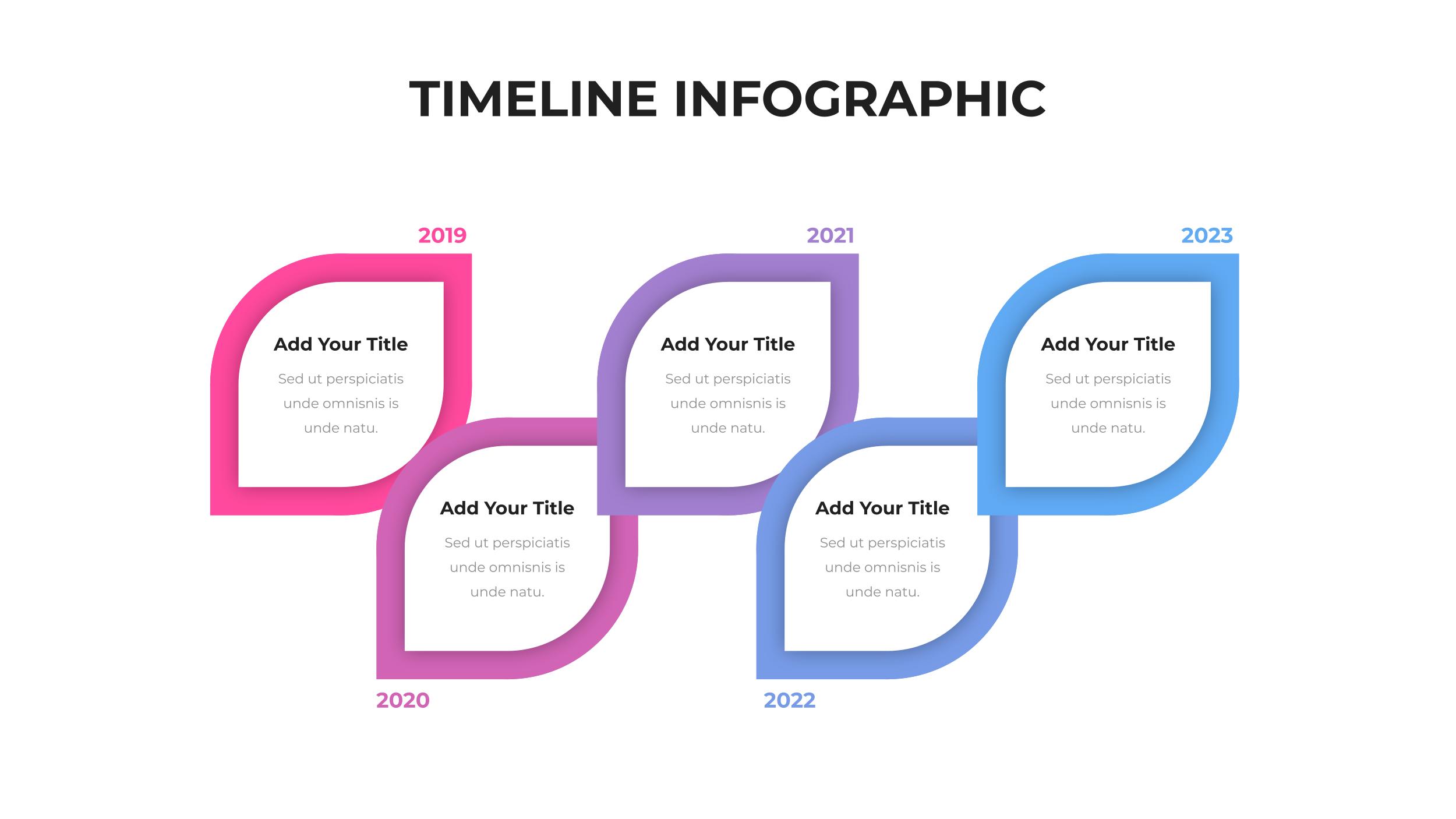 TIMELINE INFOGRAPHIC

2019

Add Your Title

Sed ut perspiciatis unde omnisnis is unde natu.

2020

Add Your Title

Sed ut perspiciatis unde omnisnis is unde natu.

2021

Add Your Title

Sed ut perspiciatis unde omnisnis is unde natu.

2022

Add Your Title

Sed ut perspiciatis unde omnisnis is unde natu.

2023

Add Your Title

Sed ut perspiciatis unde omnisnis is unde natu.