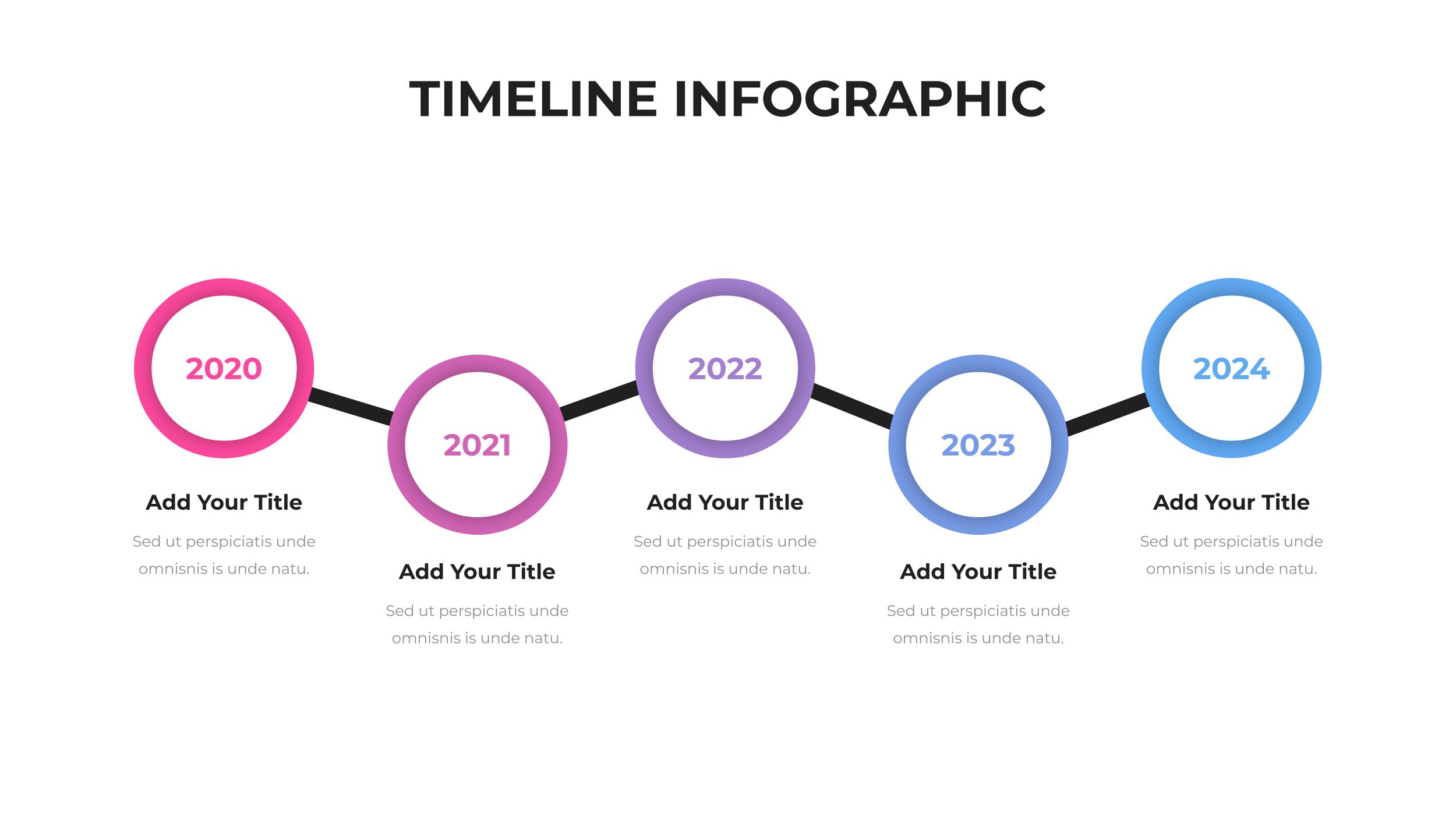 TIMELINE INFOGRAPHIC

2020

Add Your Title

Sed ut perspiciatis unde omnisnis is unde natu.

2021

Add Your Title

Sed ut perspiciatis unde omnisnis is unde natu.

2022

Add Your Title

Sed ut perspiciatis unde omnisnis is unde natu.

2023

Add Your Title

Sed ut perspiciatis unde omnisnis is unde natu.

2024

Add Your Title

Sed ut perspiciatis unde omnisnis is unde natu.