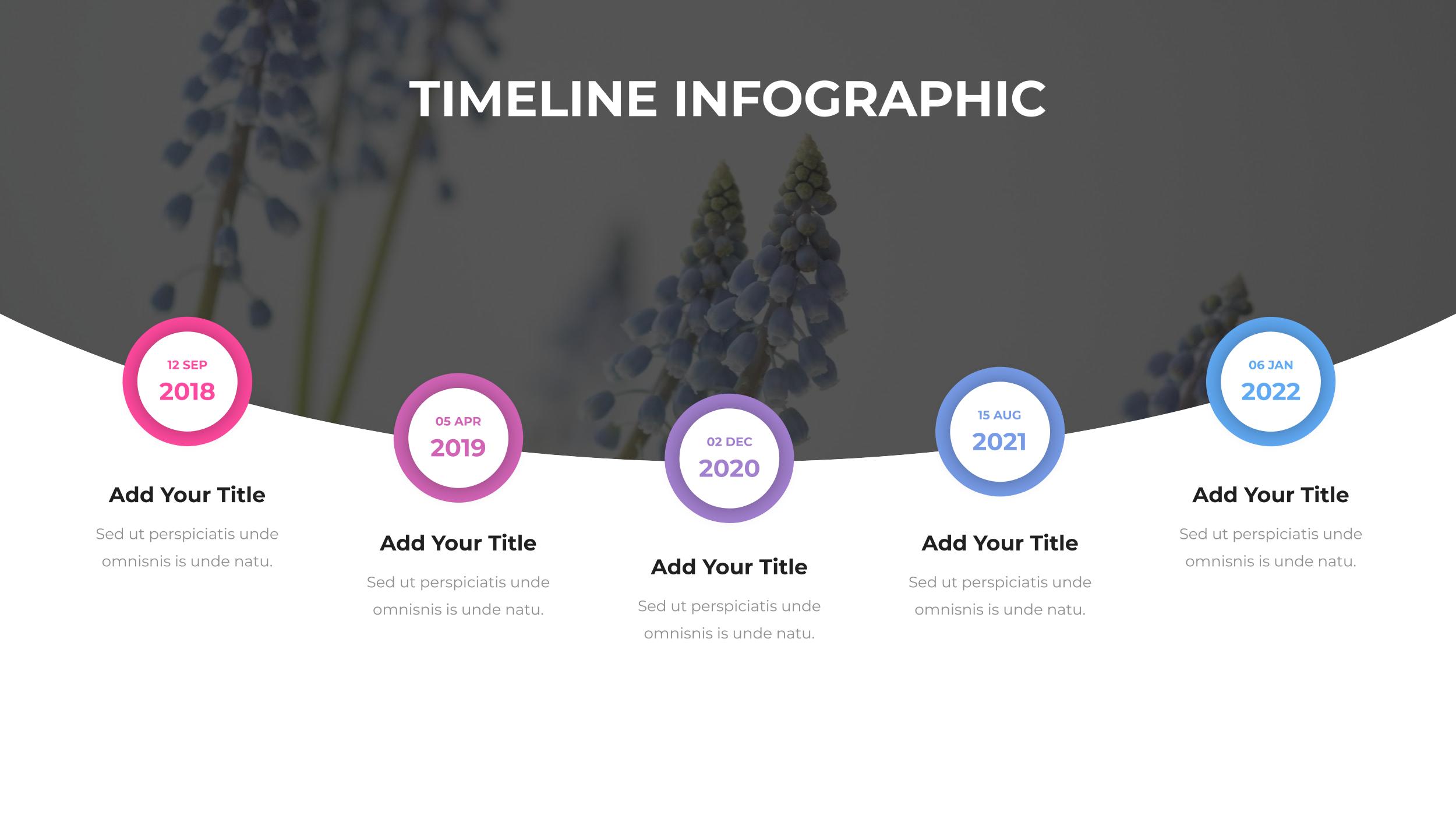 TIMELINE INFOGRAPHIC

12 SEP
2018

Add Your Title

Sed ut perspiciatis unde omnisnis is unde natu.

05 APR
2019

Add Your Title

Sed ut perspiciatis unde omnisnis is unde natu.

02 DEC
2020

Add Your Title

Sed ut perspiciatis unde omnisnis is unde natu.

15 AUG
2021

Add Your Title

Sed ut perspiciatis unde omnisnis is unde natu.

06 JAN
2022

Add Your Title

Sed ut perspiciatis unde omnisnis is unde natu.