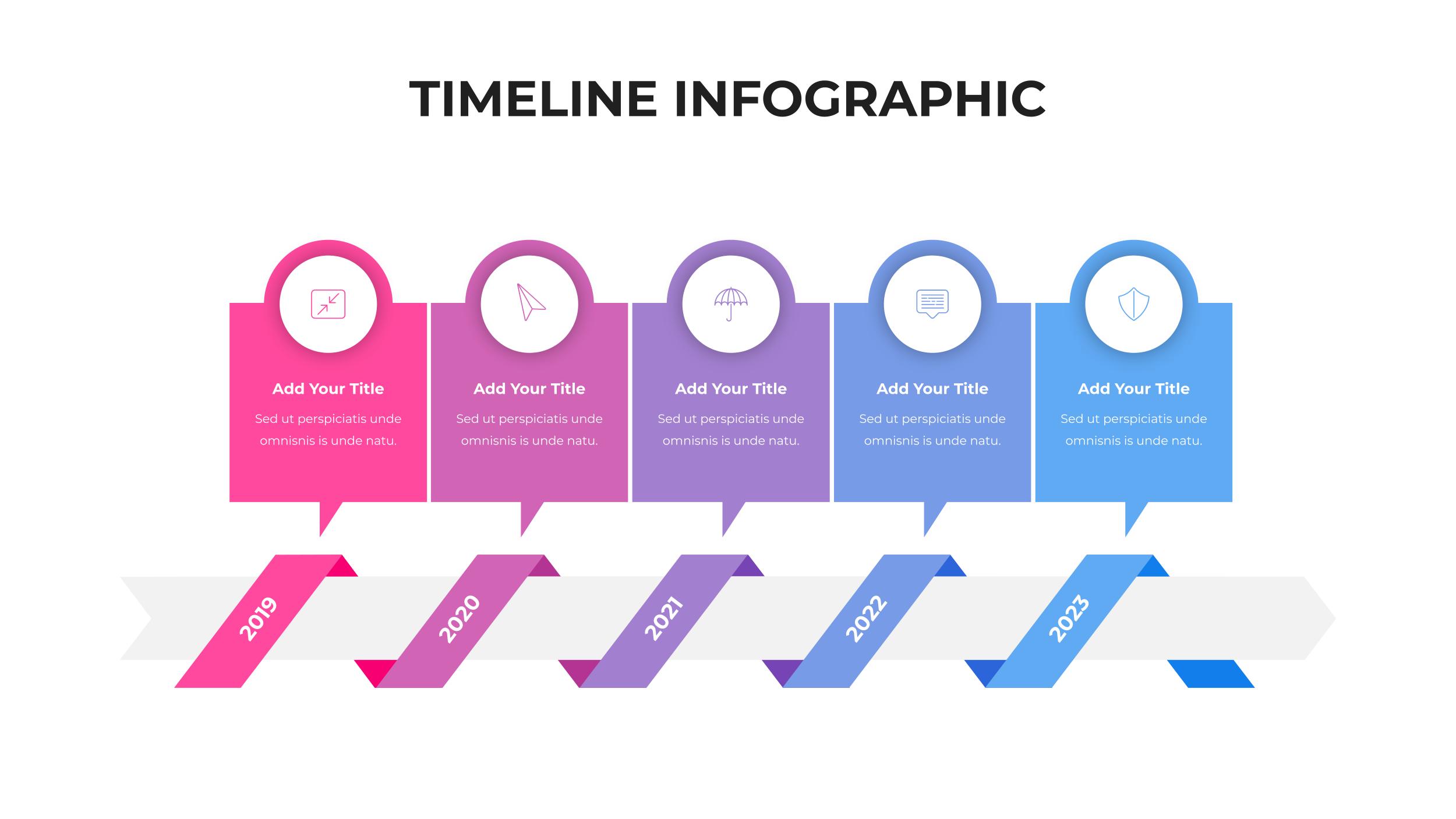 TIMELINE INFOGRAPHIC

Add Your Title

Sed ut perspiciatis unde omnisnis is unde natu.

Add Your Title

Sed ut perspiciatis unde omnisnis is unde natu.

Add Your Title

Sed ut perspiciatis unde omnisnis is unde natu.

Add Your Title

Sed ut perspiciatis unde omnisnis is unde natu.

Add Your Title

Sed ut perspiciatis unde omnisnis is unde natu.

2019

2020

2021

2022

2023