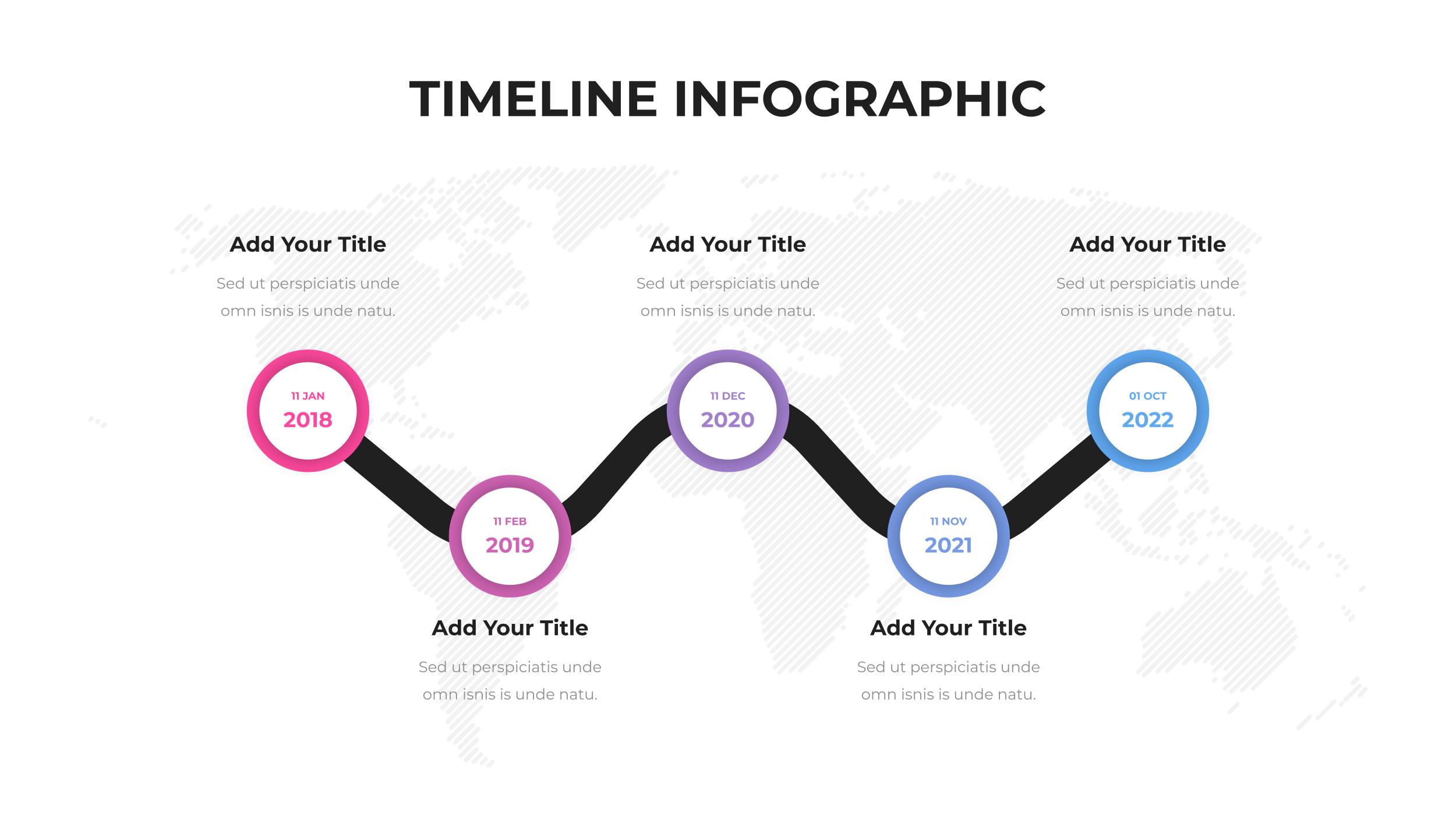 TIMELINE INFOGRAPHIC

Add Your Title

Sed ut perspiciatis unde omn isnis is unde natu.

11 JAN
2018

11 FEB
2019

Add Your Title

Sed ut perspiciatis unde omn isnis is unde natu.

Add Your Title

Sed ut perspiciatis unde omn isnis is unde natu.

11 DEC
2020

11 NOV
2021

Add Your Title

Sed ut perspiciatis unde omn isnis is unde natu.

Add Your Title

Sed ut perspiciatis unde omn isnis is unde natu.

01 OCT
2022