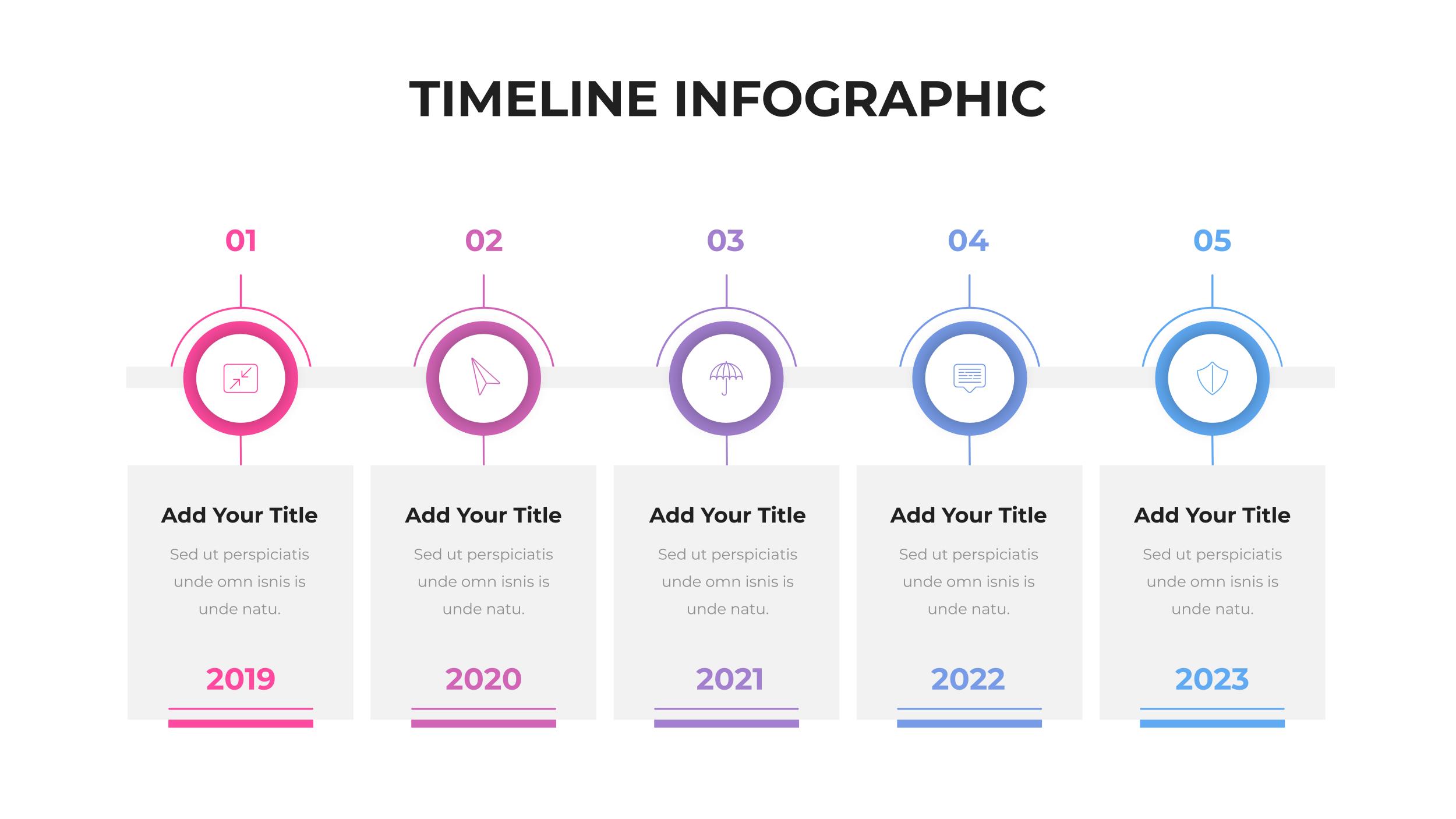 TIMELINE INFOGRAPHIC

01

Add Your Title

Sed ut perspiciatis unde omn isnis is unde natu.

2019

02

Add Your Title

Sed ut perspiciatis unde omn isnis is unde natu.

2020

03

Add Your Title

Sed ut perspiciatis unde omn isnis is unde natu.

2021

04

Add Your Title

Sed ut perspiciatis unde omn isnis is unde natu.

2022

05

Add Your Title

Sed ut perspiciatis unde omn isnis is unde natu.

2023