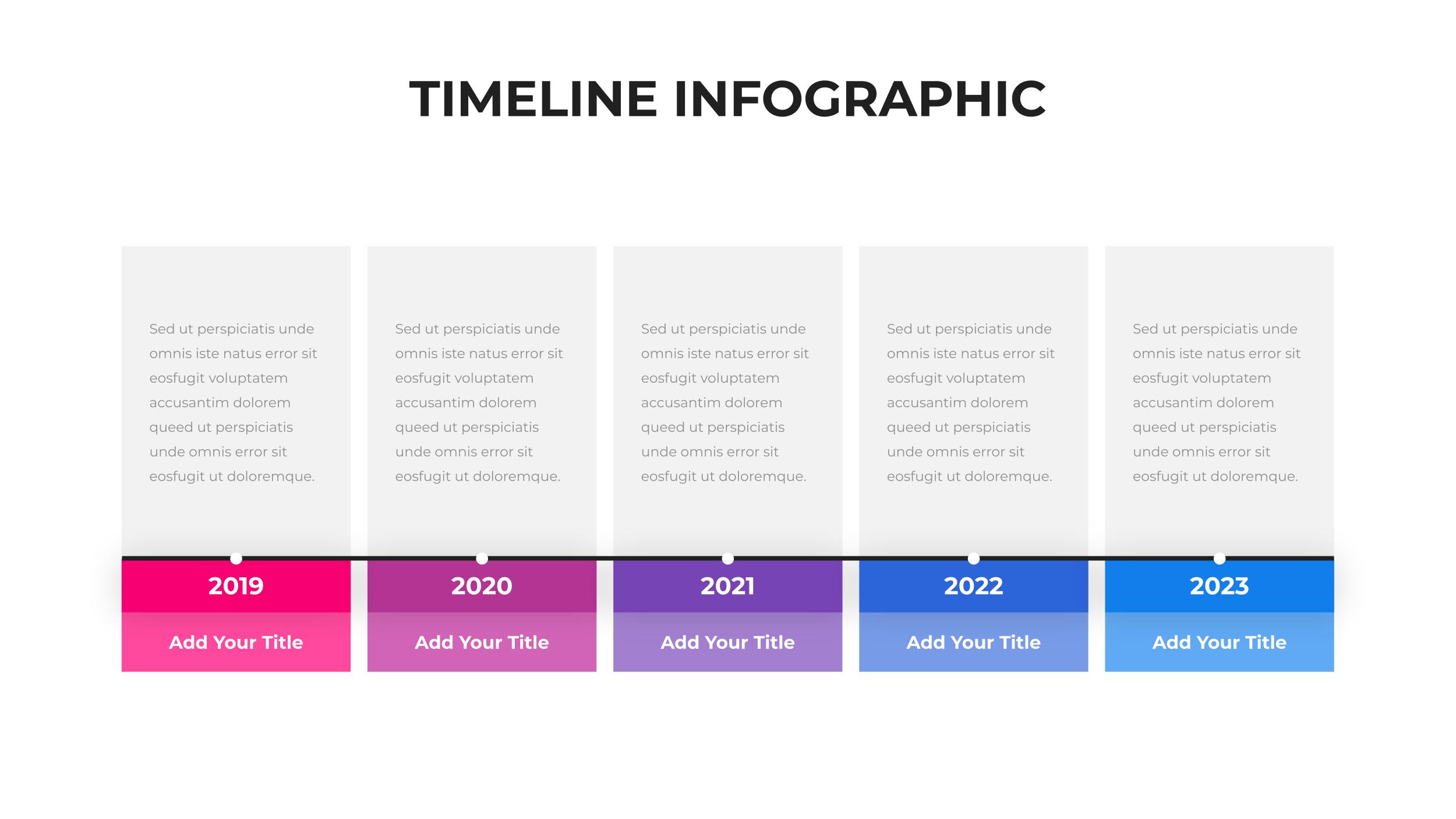 TIMELINE INFOGRAPHIC

Sed ut perspiciatis unde omnis iste natus error sit eosfugit voluptatem accusantim dolorem queed ut perspiciatis unde omnis error sit eosfugit ut doloremque.

2019

Add Your Title

Sed ut perspiciatis unde omnis iste natus error sit eosfugit voluptatem accusantim dolorem queed ut perspiciatis unde omnis error sit eosfugit ut doloremque.

2020

Add Your Title

Sed ut perspiciatis unde omnis iste natus error sit eosfugit voluptatem accusantim dolorem queed ut perspiciatis unde omnis error sit eosfugit ut doloremque.

2021

Add Your Title

Sed ut perspiciatis unde omnis iste natus error sit eosfugit voluptatem accusantim dolorem queed ut perspiciatis unde omnis error sit eosfugit ut doloremque.

2022

Add Your Title

Sed ut perspiciatis unde omnis iste natus error sit eosfugit voluptatem accusantim dolorem queed ut perspiciatis unde omnis error sit eosfugit ut doloremque.

2023

Add Your Title