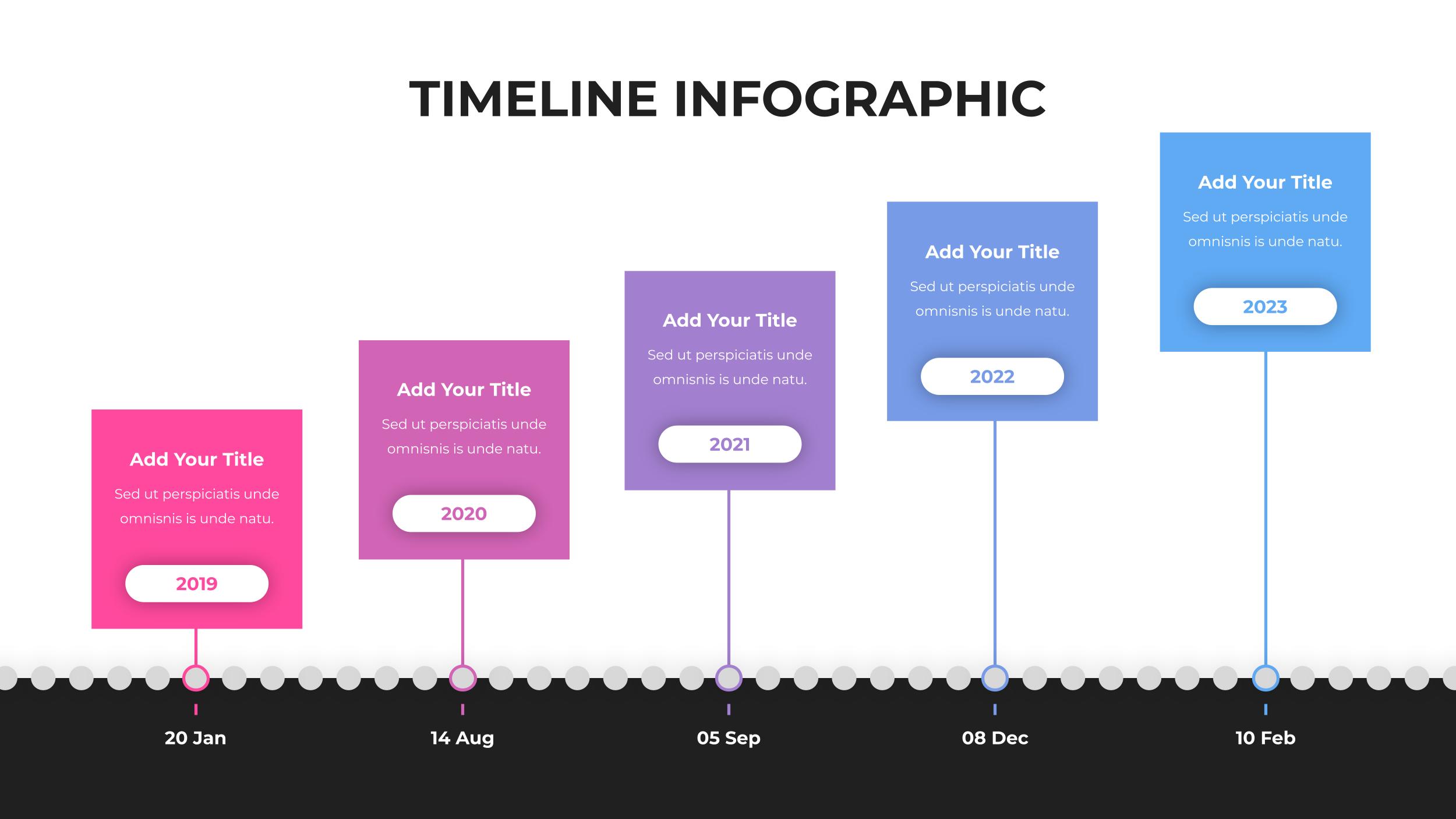 TIMELINE INFOGRAPHIC

Add Your Title
Sed ut perspiciatis unde omnisnis is unde natu.
2019

Add Your Title
Sed ut perspiciatis unde omnisnis is unde natu.
2020

Add Your Title
Sed ut perspiciatis unde omnisnis is unde natu.
2021

Add Your Title
Sed ut perspiciatis unde omnisnis is unde natu.
2022

Add Your Title
Sed ut perspiciatis unde omnisnis is unde natu.
2023

20 Jan

14 Aug

05 Sep

08 Dec

10 Feb