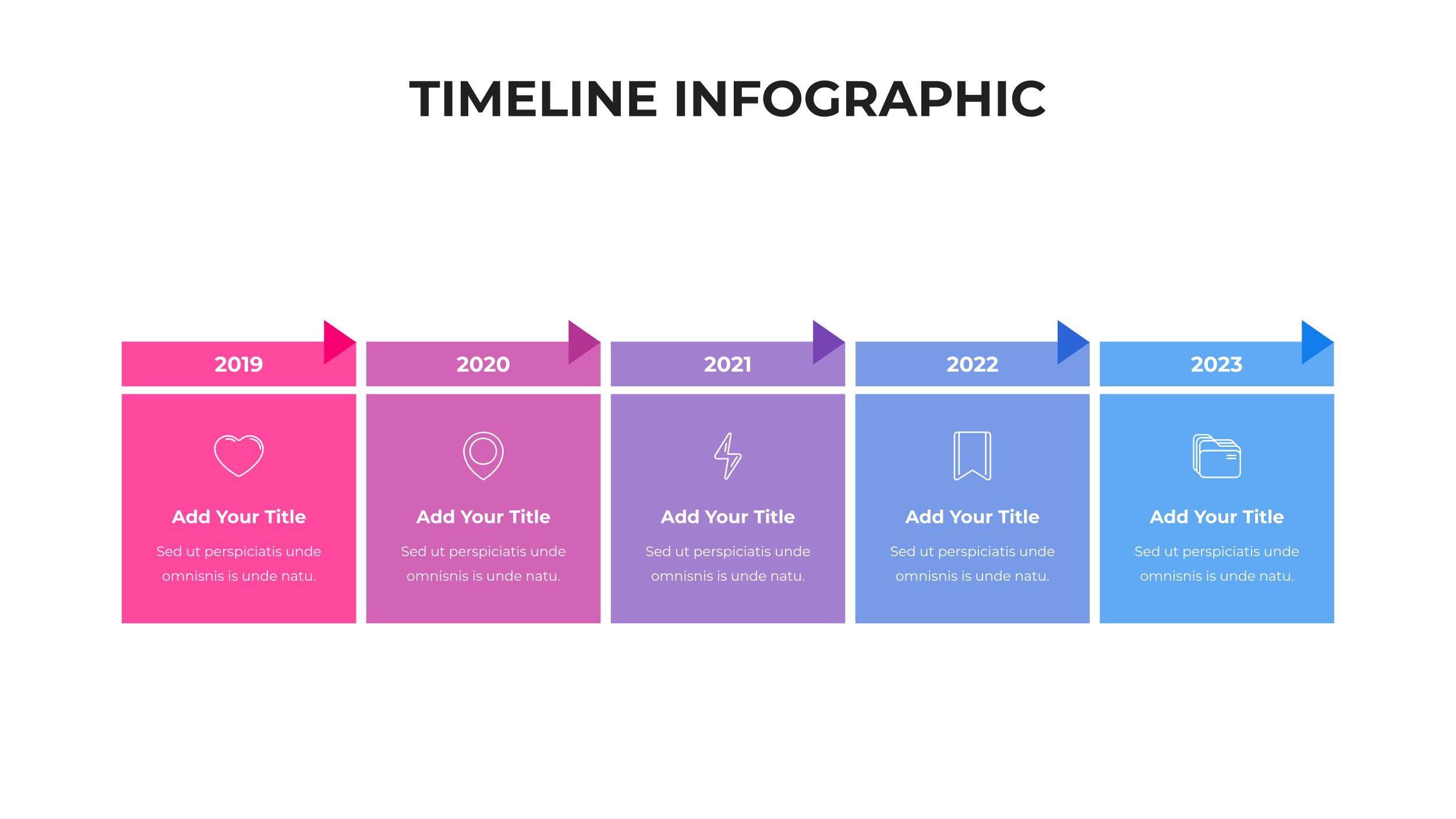 TIMELINE INFOGRAPHIC

2019

Add Your Title

Sed ut perspiciatis unde omnisnis is unde natu.

2020

Add Your Title

Sed ut perspiciatis unde omnisnis is unde natu.

2021

Add Your Title

Sed ut perspiciatis unde omnisnis is unde natu.

2022

Add Your Title

Sed ut perspiciatis unde omnisnis is unde natu.

2023

Add Your Title

Sed ut perspiciatis unde omnisnis is unde natu.