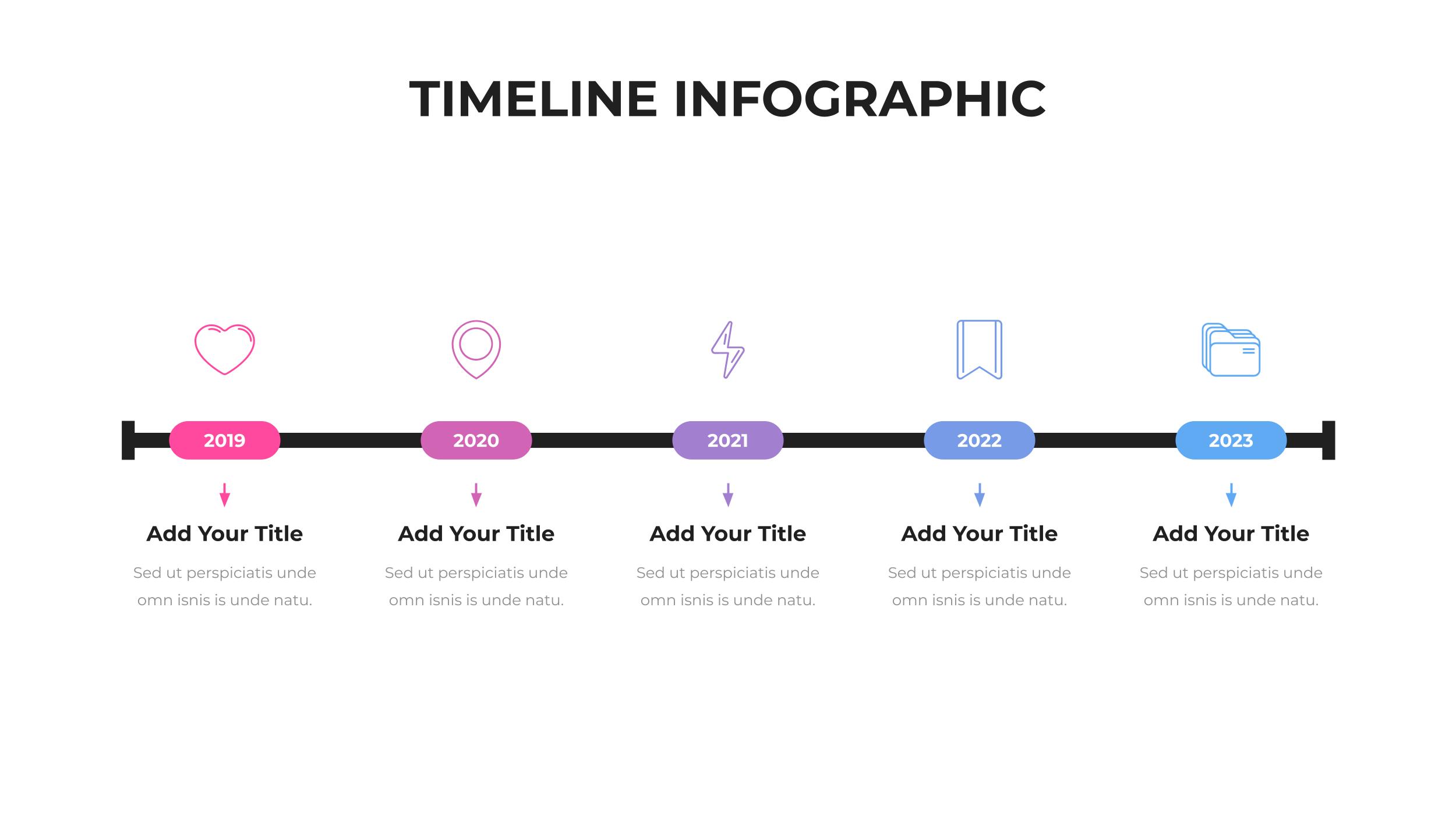 TIMELINE INFOGRAPHIC

2019

Add Your Title

Sed ut perspiciatis unde omn isnis is unde natu.

2020

Add Your Title

Sed ut perspiciatis unde omn isnis is unde natu.

2021

Add Your Title

Sed ut perspiciatis unde omn isnis is unde natu.

2022

Add Your Title

Sed ut perspiciatis unde omn isnis is unde natu.

2023

Add Your Title

Sed ut perspiciatis unde omn isnis is unde natu.