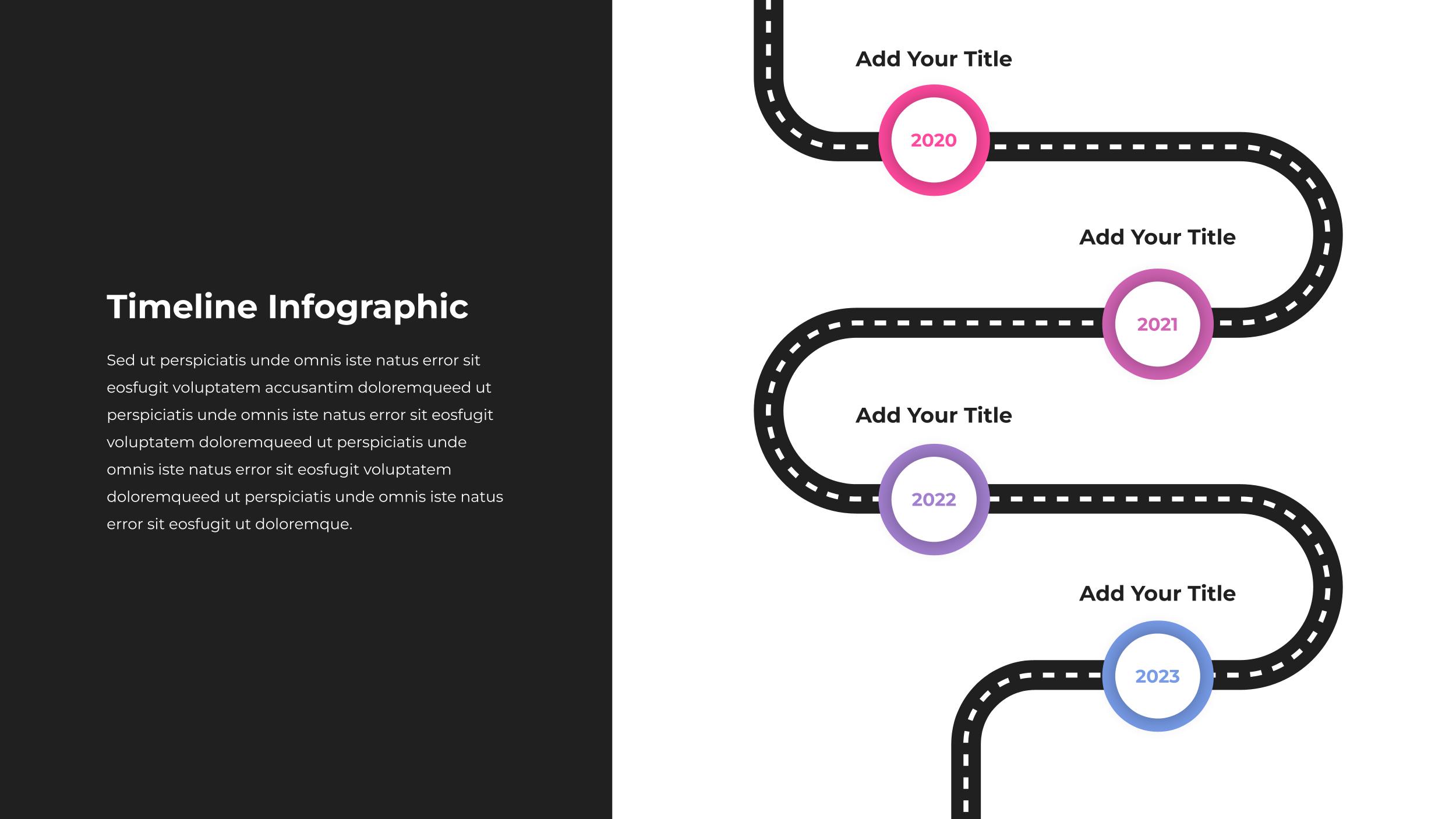 Timeline Infographic

Sed ut perspiciatis unde omnis iste natus error sit eosfugit voluptatem accusantim doloremqueed ut perspiciatis unde omnis iste natus error sit eosfugit voluptatem doloremqueed ut perspiciatis unde omnis iste natus error sit eosfugit voluptatem doloremqueed ut perspiciatis unde omnis iste natus error sit eosfugit ut doloremque.

Add Your Title

2020

Add Your Title

2021

Add Your Title

2022

Add Your Title

2023