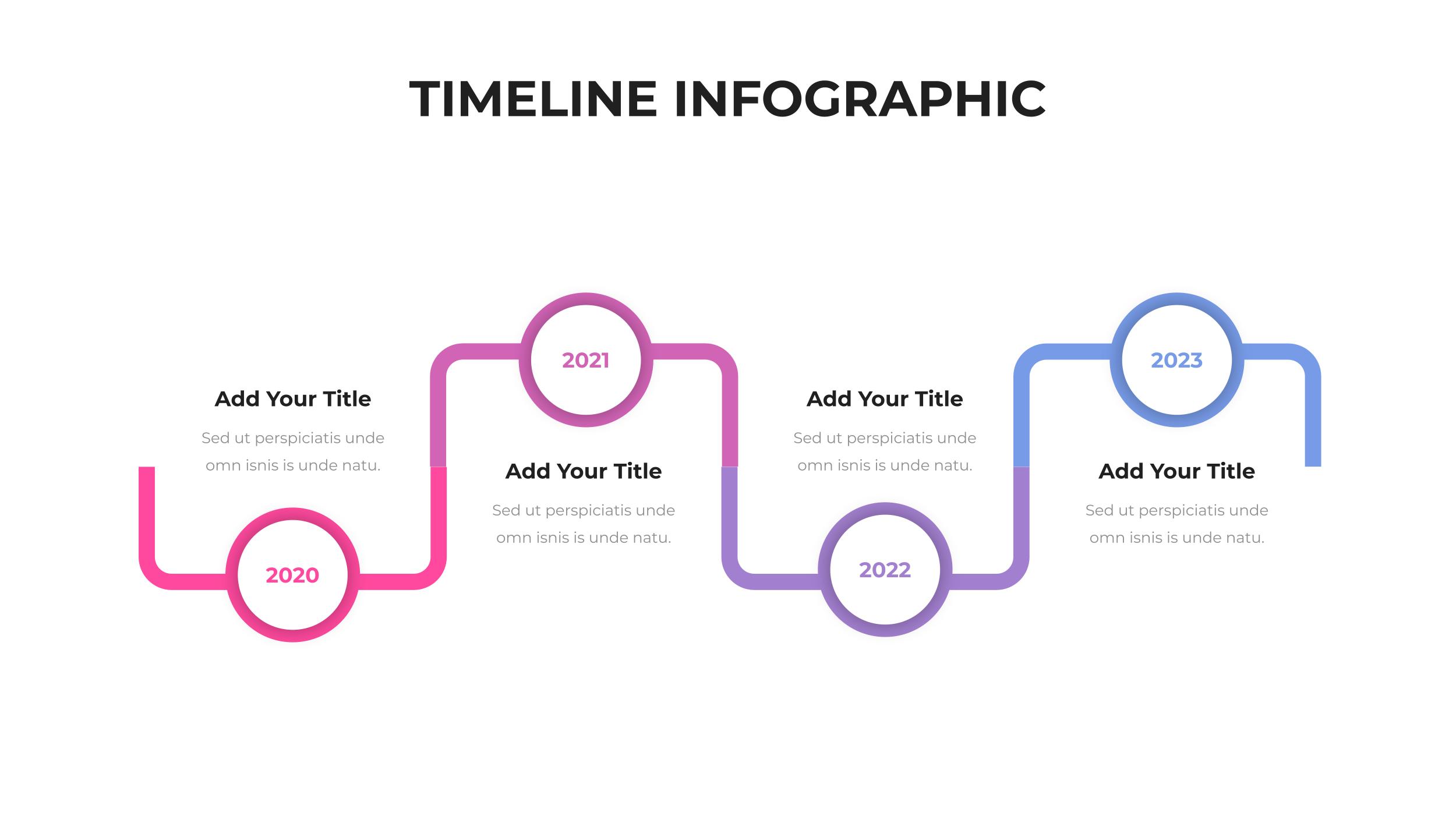 TIMELINE INFOGRAPHIC

Add Your Title

Sed ut perspiciatis unde omn isnis is unde natu.

2020

2021

Add Your Title

Sed ut perspiciatis unde omn isnis is unde natu.

Add Your Title

Sed ut perspiciatis unde omn isnis is unde natu.

2022

2023

Add Your Title

Sed ut perspiciatis unde omn isnis is unde natu.