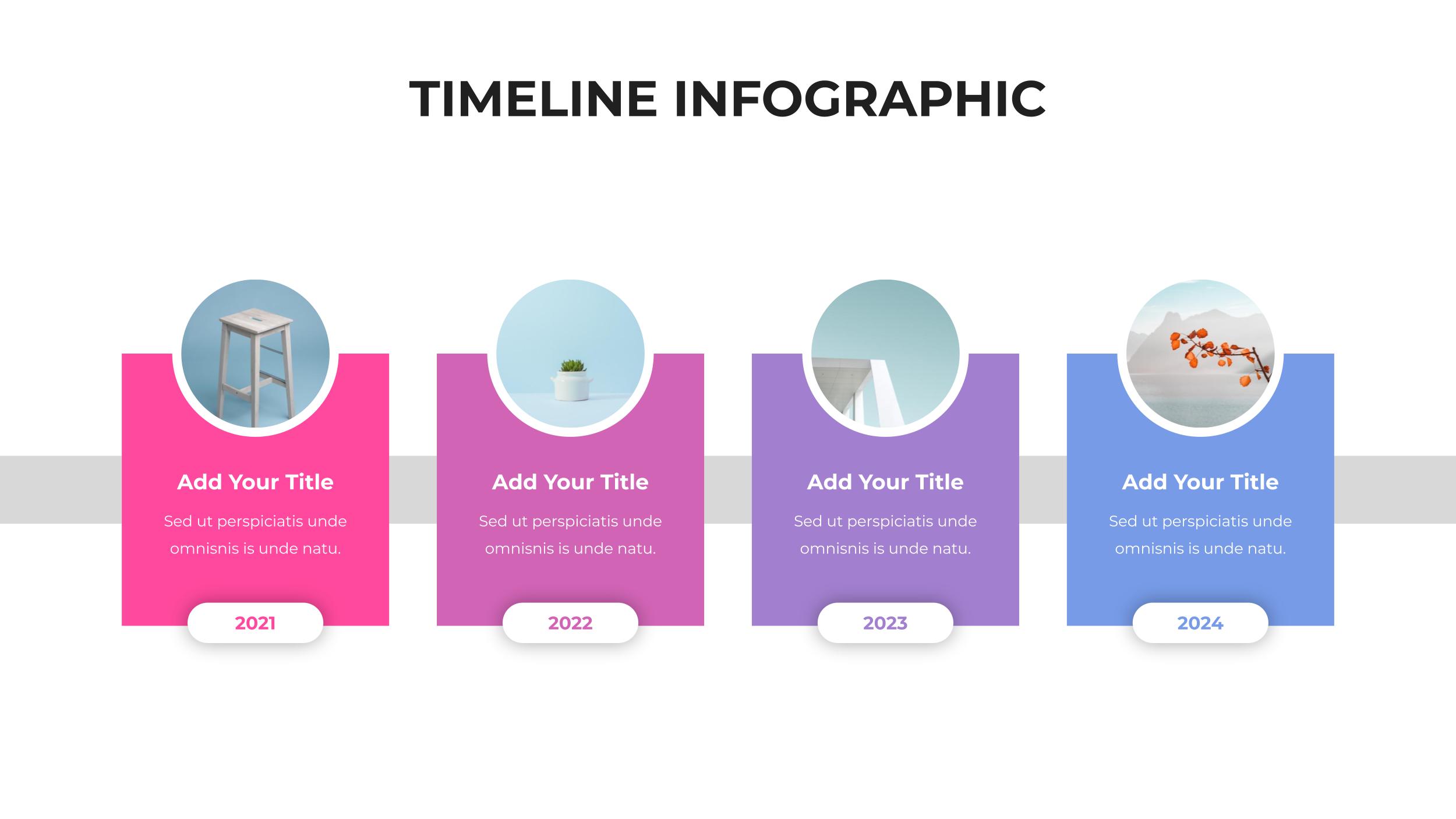 TIMELINE INFOGRAPHIC

Add Your Title

Sed ut perspiciatis unde omnisnis is unde natu.

2021

Add Your Title

Sed ut perspiciatis unde omnisnis is unde natu.

2022

Add Your Title

Sed ut perspiciatis unde omnisnis is unde natu.

2023

Add Your Title

Sed ut perspiciatis unde omnisnis is unde natu.

2024