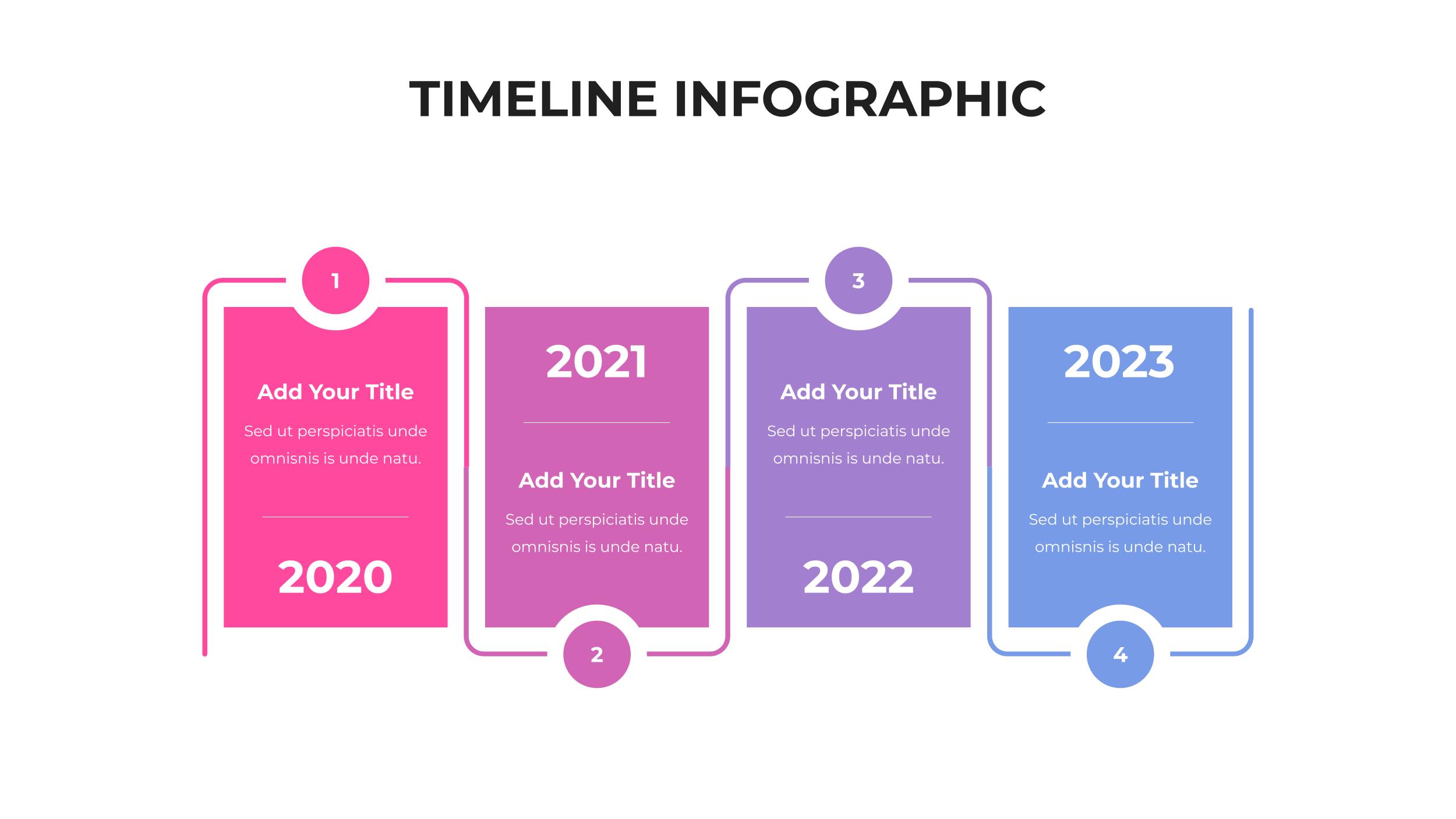 TIMELINE INFOGRAPHIC

1

Add Your Title

Sed ut perspiciatis unde omnisnis is unde natu.

2020

2021

Add Your Title

Sed ut perspiciatis unde omnisnis is unde natu.

2

3

Add Your Title

Sed ut perspiciatis unde omnisnis is unde natu.

2022

2023

Add Your Title

Sed ut perspiciatis unde omnisnis is unde natu.

4