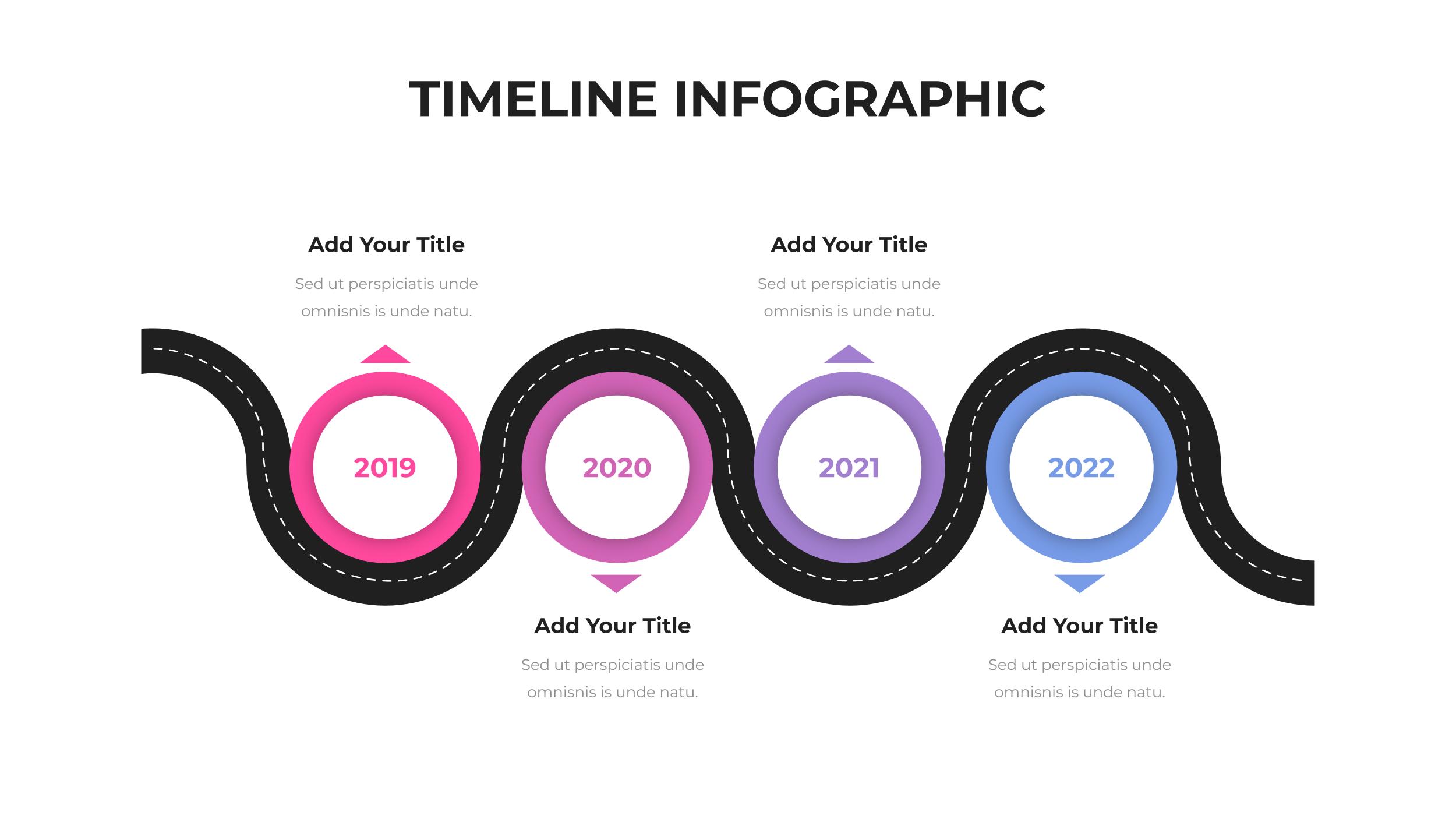 TIMELINE INFOGRAPHIC

Add Your Title

Sed ut perspiciatis unde omnisnis is unde natu.

Add Your Title

Sed ut perspiciatis unde omnisnis is unde natu.

2019

2020

2021

2022

Add Your Title

Sed ut perspiciatis unde omnisnis is unde natu.

Add Your Title

Sed ut perspiciatis unde omnisnis is unde natu.