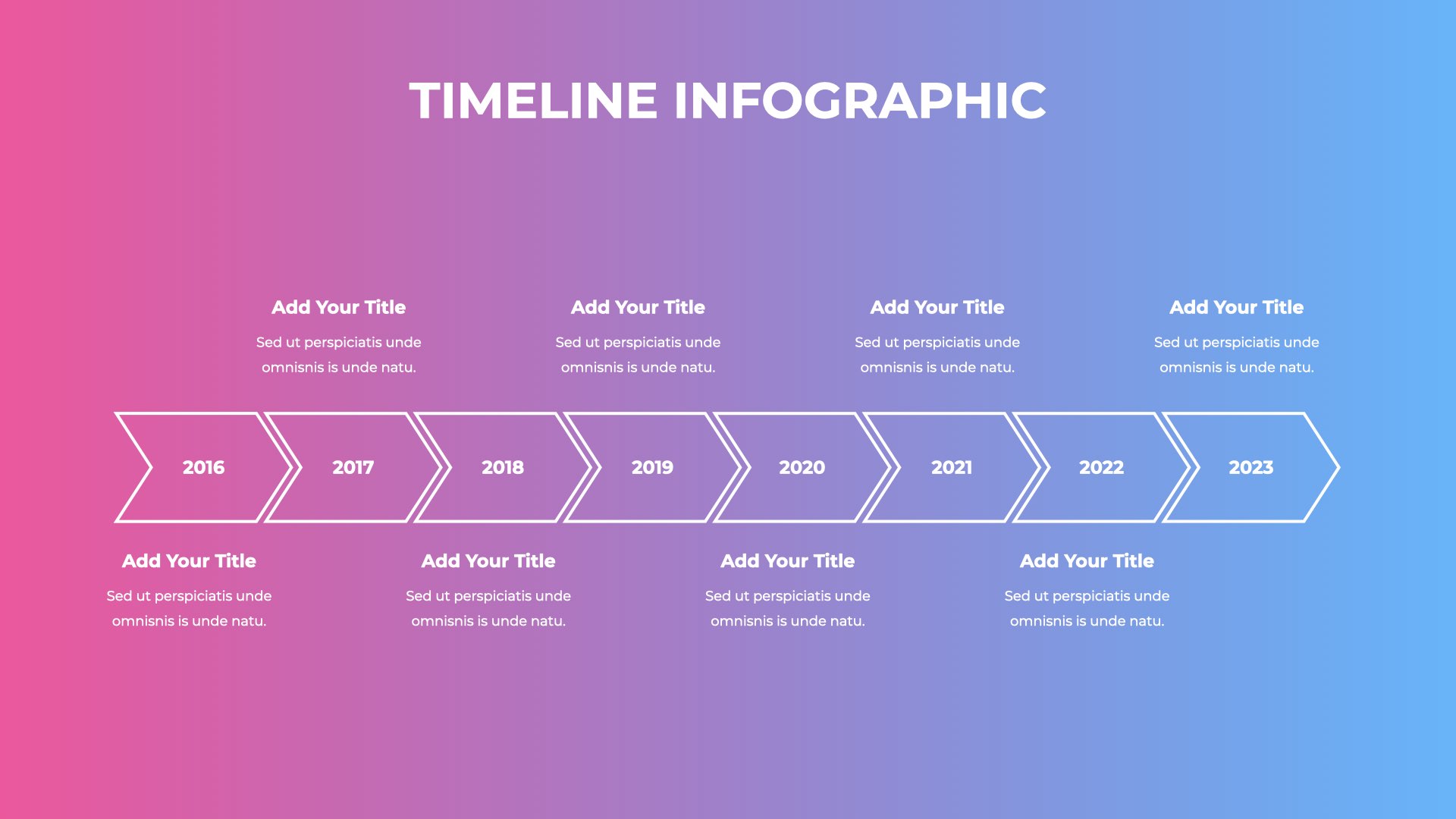 TIMELINE INFOGRAPHIC

Add Your Title
Sed ut perspiciatis unde omnisnis is unde natu.

Add Your Title
Sed ut perspiciatis unde omnisnis is unde natu.

Add Your Title
Sed ut perspiciatis unde omnisnis is unde natu.

Add Your Title
Sed ut perspiciatis unde omnisnis is unde natu.

2016 2017 2018 2019 2020 2021 2022 2023

Add Your Title
Sed ut perspiciatis unde omnisnis is unde natu.

Add Your Title
Sed ut perspiciatis unde omnisnis is unde natu.

Add Your Title
Sed ut perspiciatis unde omnisnis is unde natu.

Add Your Title
Sed ut perspiciatis unde omnisnis is unde natu.