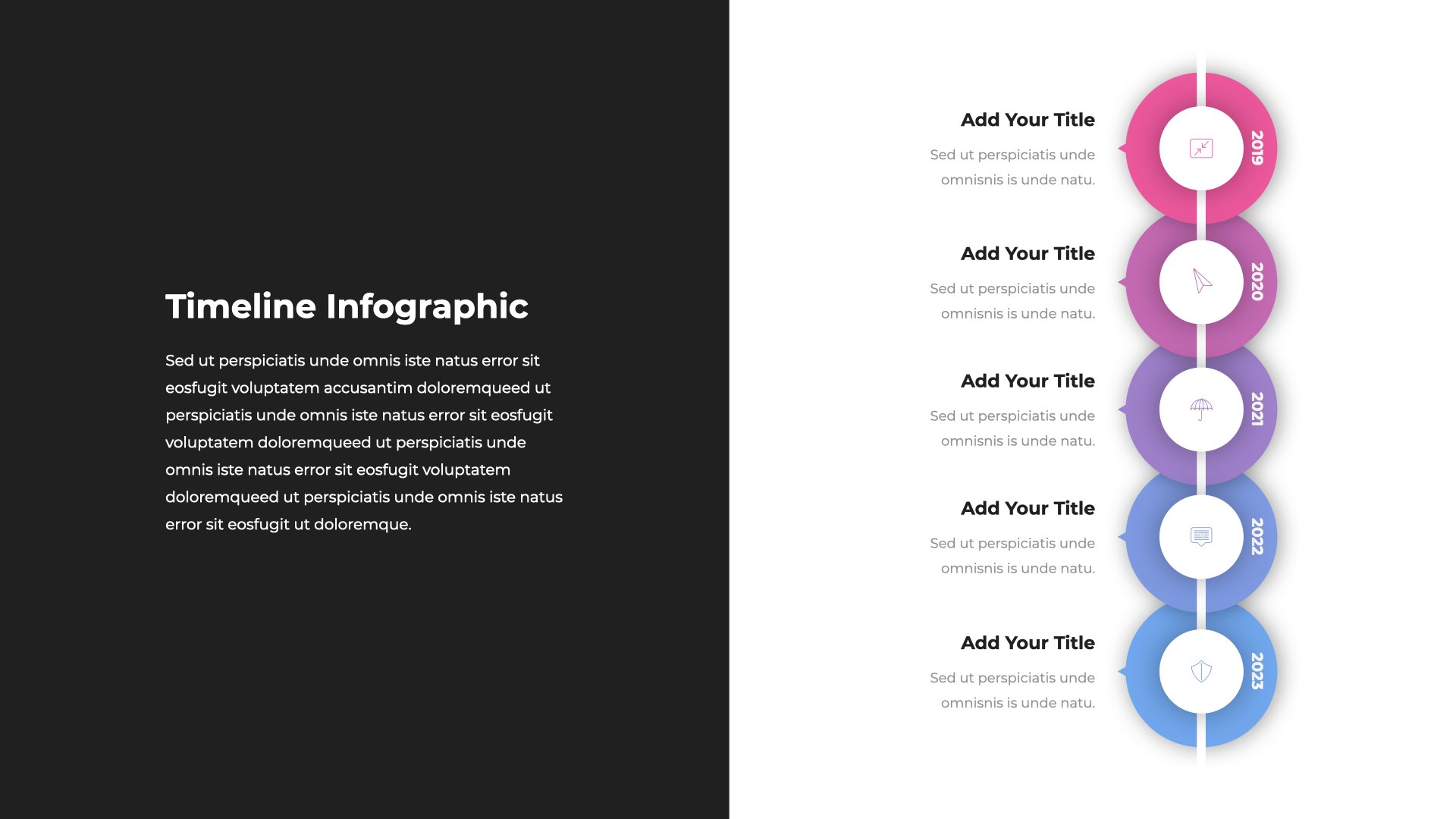 Timeline Infographic

Sed ut perspiciatis unde omnis iste natus error sit eosfugit voluptatem accusantim doloremqueed ut perspiciatis unde omnis iste natus error sit eosfugit voluptatem doloremqueed ut perspiciatis unde omnis iste natus error sit eosfugit voluptatem doloremqueed ut perspiciatis unde omnis iste natus error sit eosfugit ut doloremque.

Add Your Title

Sed ut perspiciatis unde omnisnis is unde natu.

2019

Add Your Title

Sed ut perspiciatis unde omnisnis is unde natu.

2020

Add Your Title

Sed ut perspiciatis unde omnisnis is unde natu.

2021

Add Your Title

Sed ut perspiciatis unde omnisnis is unde natu.

2022

Add Your Title

Sed ut perspiciatis unde omnisnis is unde natu.

2023