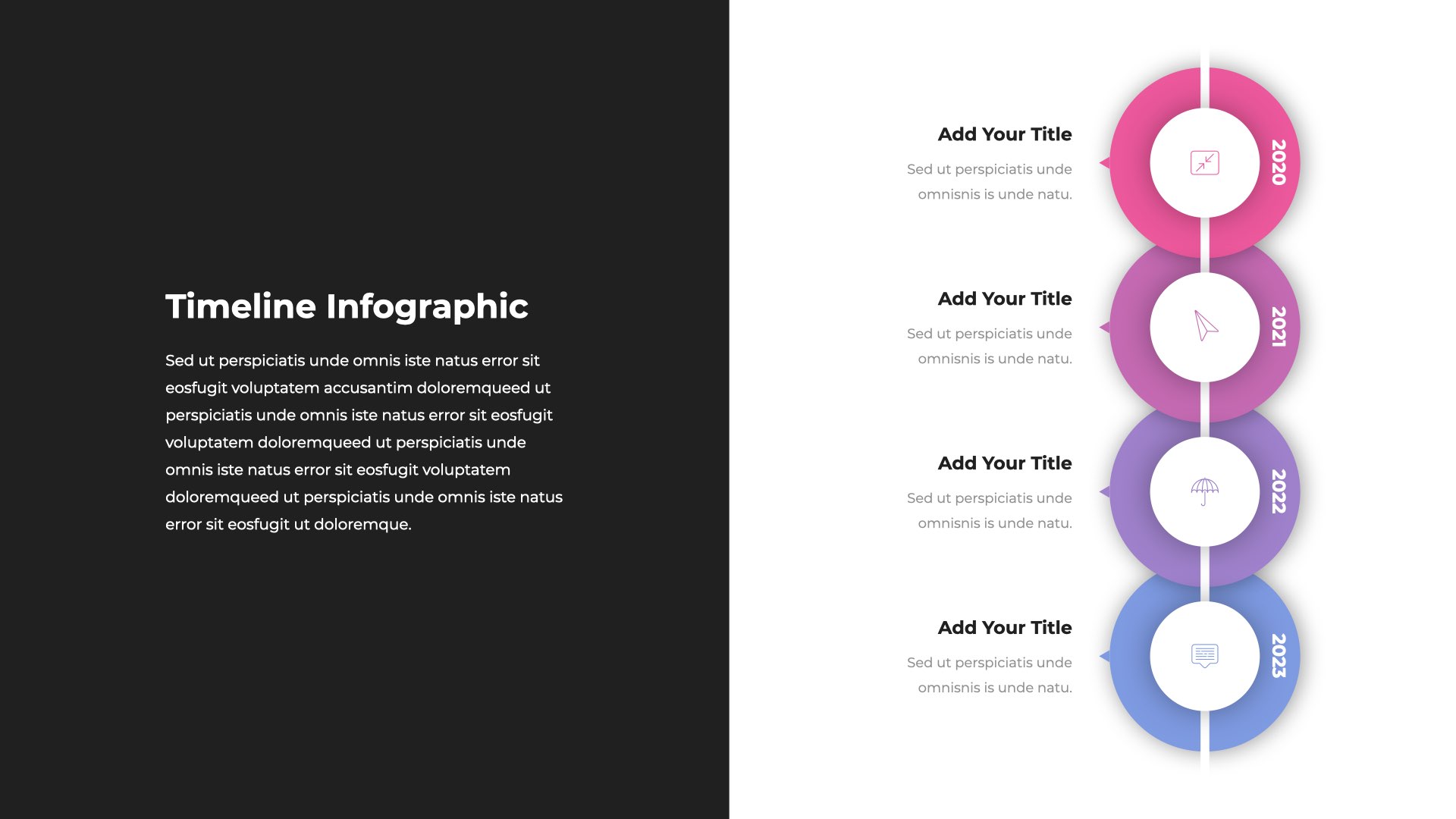 Timeline Infographic

Sed ut perspiciatis unde omnis iste natus error sit eosfugit voluptatem accusantim doloremqueed ut perspiciatis unde omnis iste natus error sit eosfugit voluptatem doloremqueed ut perspiciatis unde omnis iste natus error sit eosfugit voluptatem doloremqueed ut perspiciatis unde omnis iste natus error sit eosfugit ut doloremque.

Add Your Title

Sed ut perspiciatis unde omnisnis is unde natu.

2020

Add Your Title

Sed ut perspiciatis unde omnisnis is unde natu.

2021

Add Your Title

Sed ut perspiciatis unde omnisnis is unde natu.

2022

Add Your Title

Sed ut perspiciatis unde omnisnis is unde natu.

2023