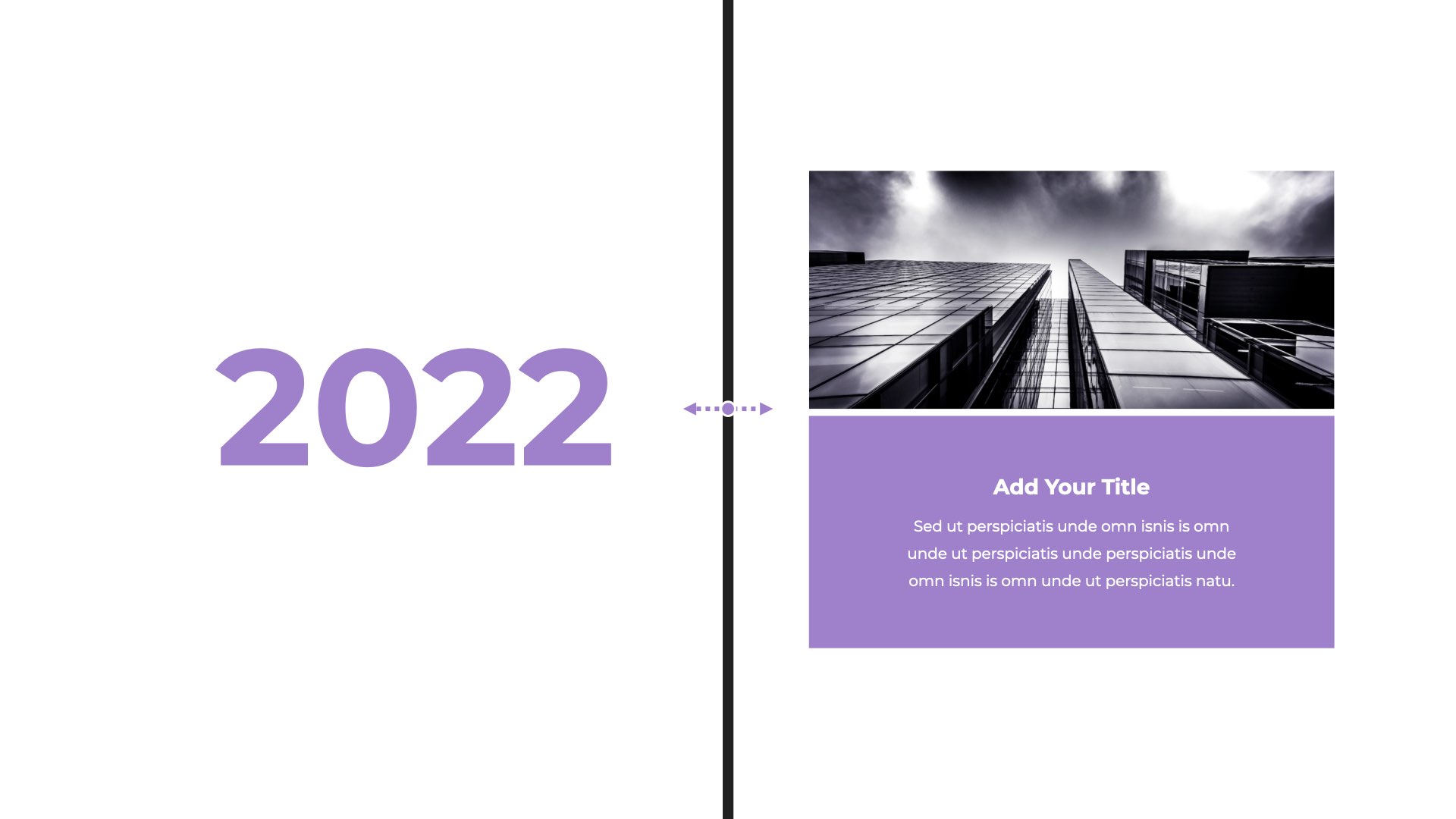 2022

Add Your Title

Sed ut perspiciatis unde omn isnis is omn unde ut perspiciatis unde perspiciatis unde omn isnis is omn unde ut perspiciatis natu.