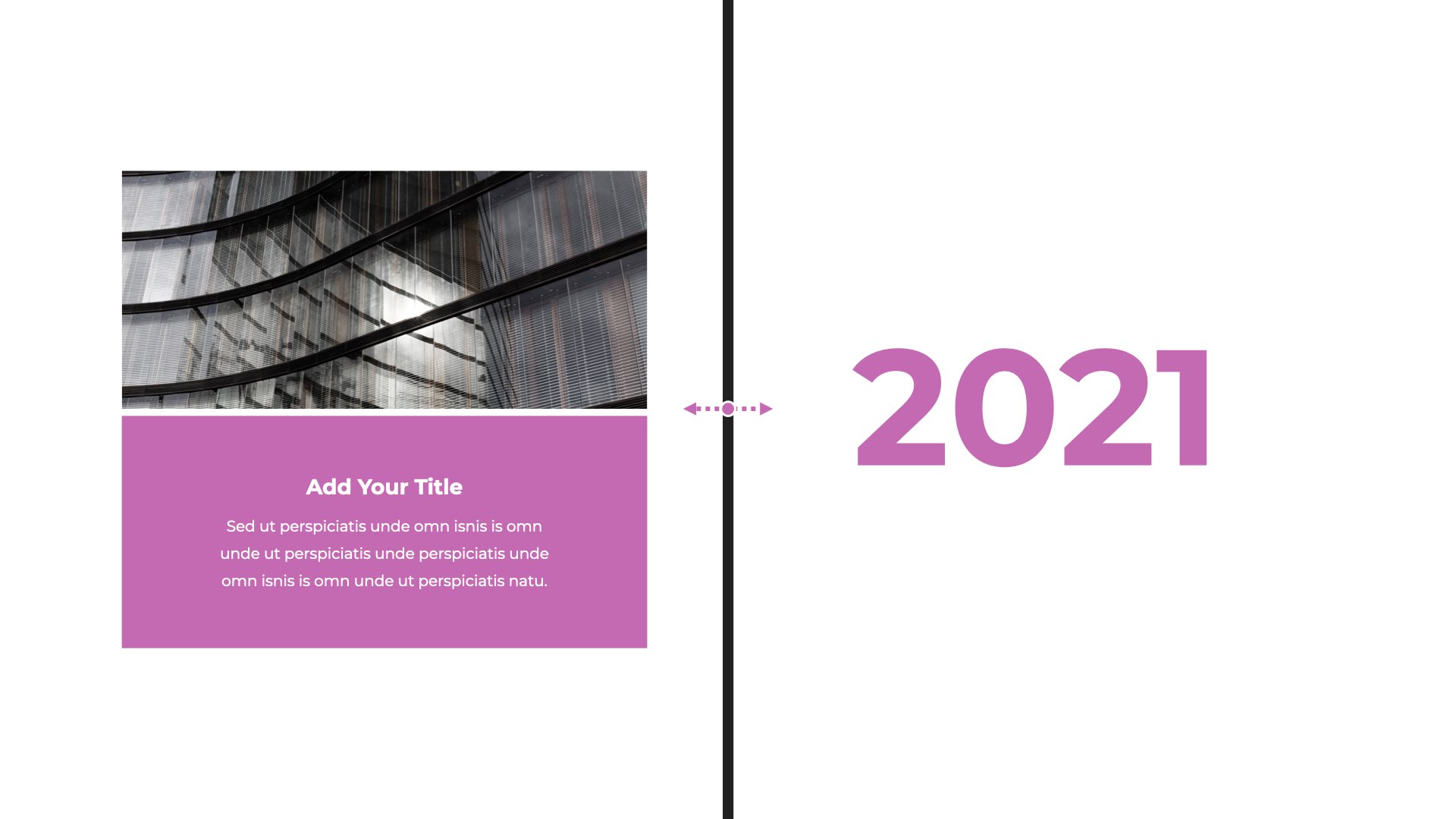 Add Your Title

Sed ut perspiciatis unde omn isnis is omn unde ut perspiciatis unde perspiciatis unde omn isnis is omn unde ut perspiciatis natu.

2021