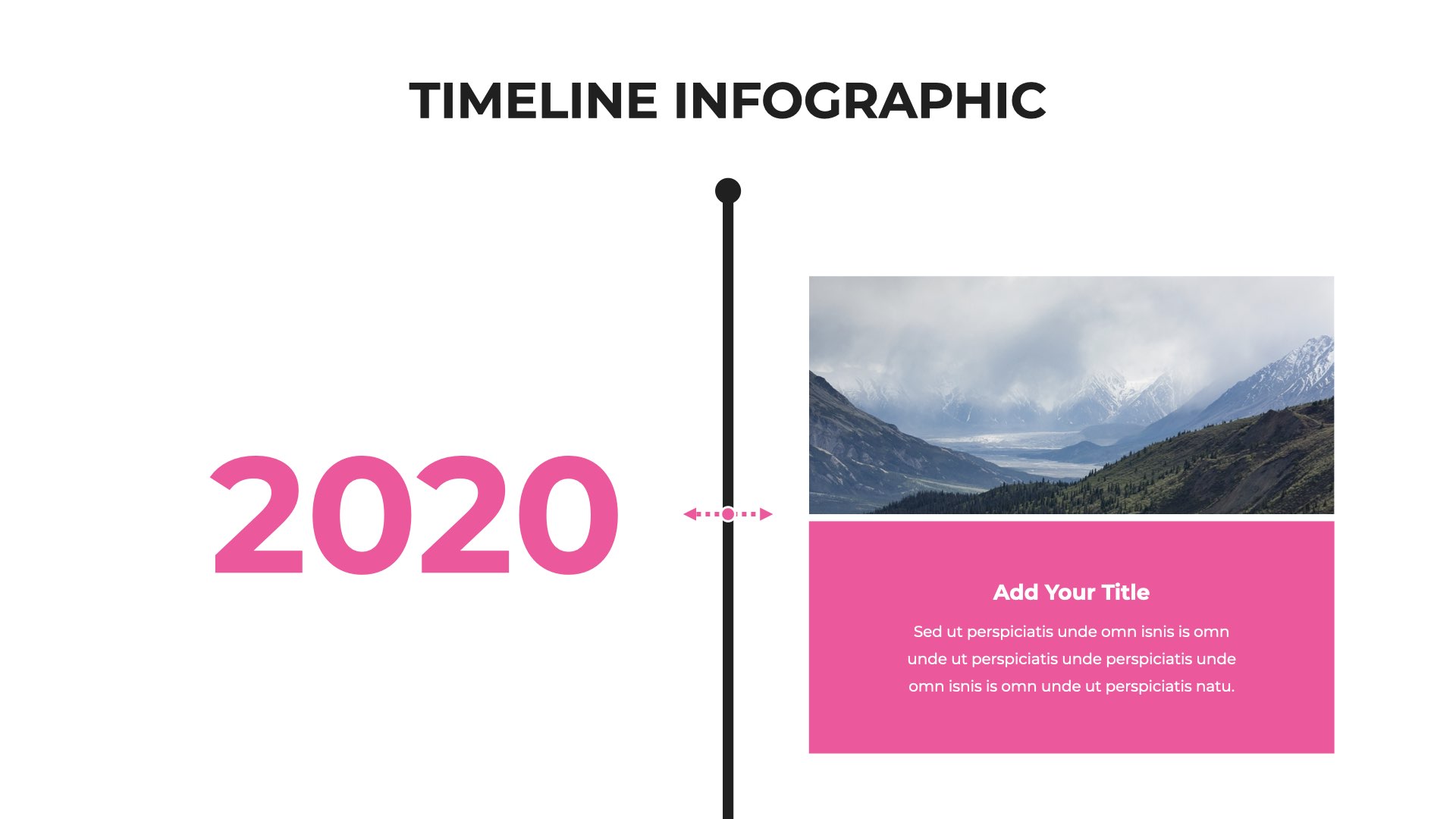 TIMELINE INFOGRAPHIC

2020

Add Your Title

Sed ut perspiciatis unde omn isnis is omn unde ut perspiciatis unde perspiciatis unde omn isnis is omn unde ut perspiciatis natu.