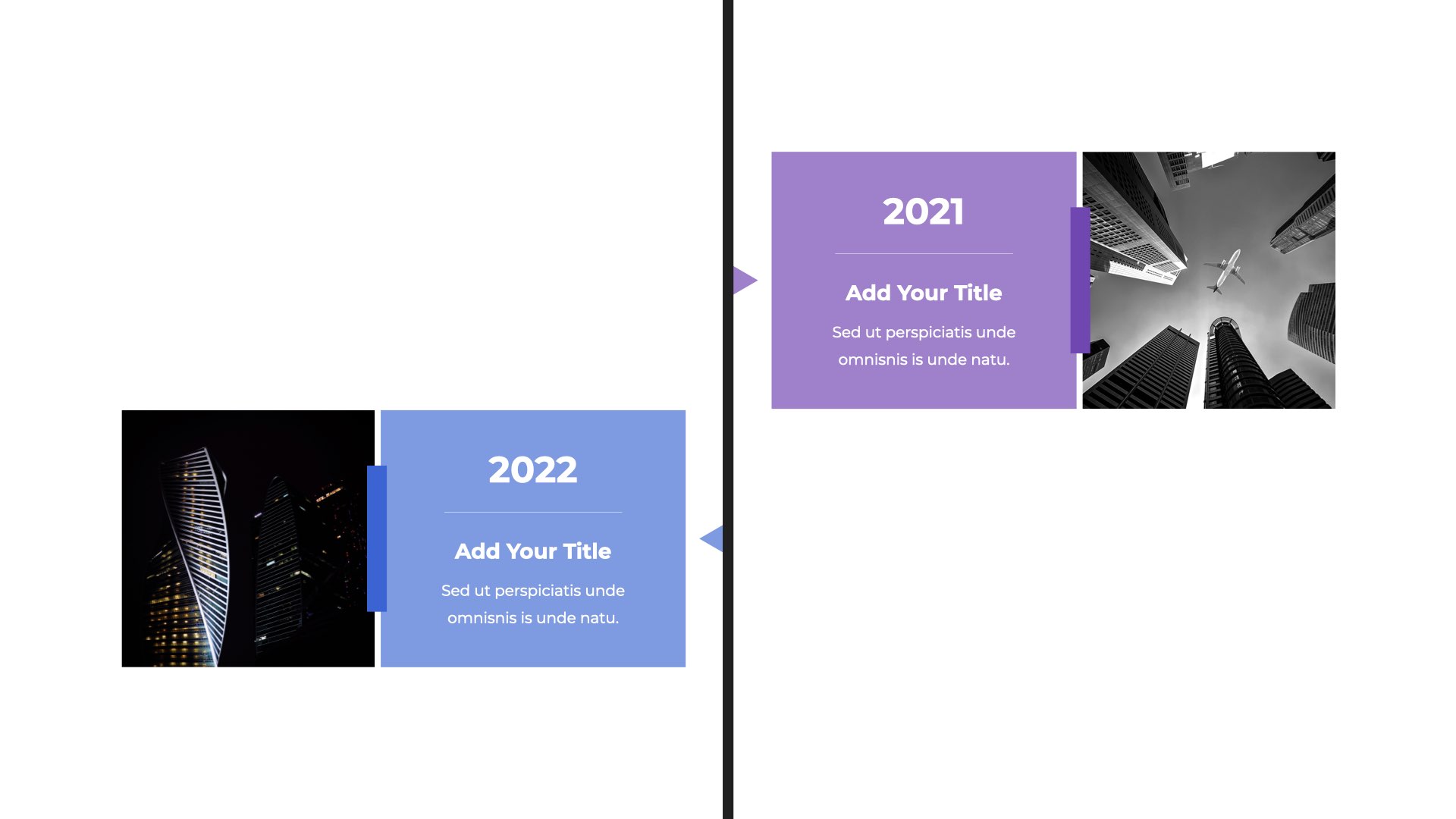 2021

Add Your Title

Sed ut perspiciatis unde omnisnis is unde natu.

2022

Add Your Title

Sed ut perspiciatis unde omnisnis is unde natu.