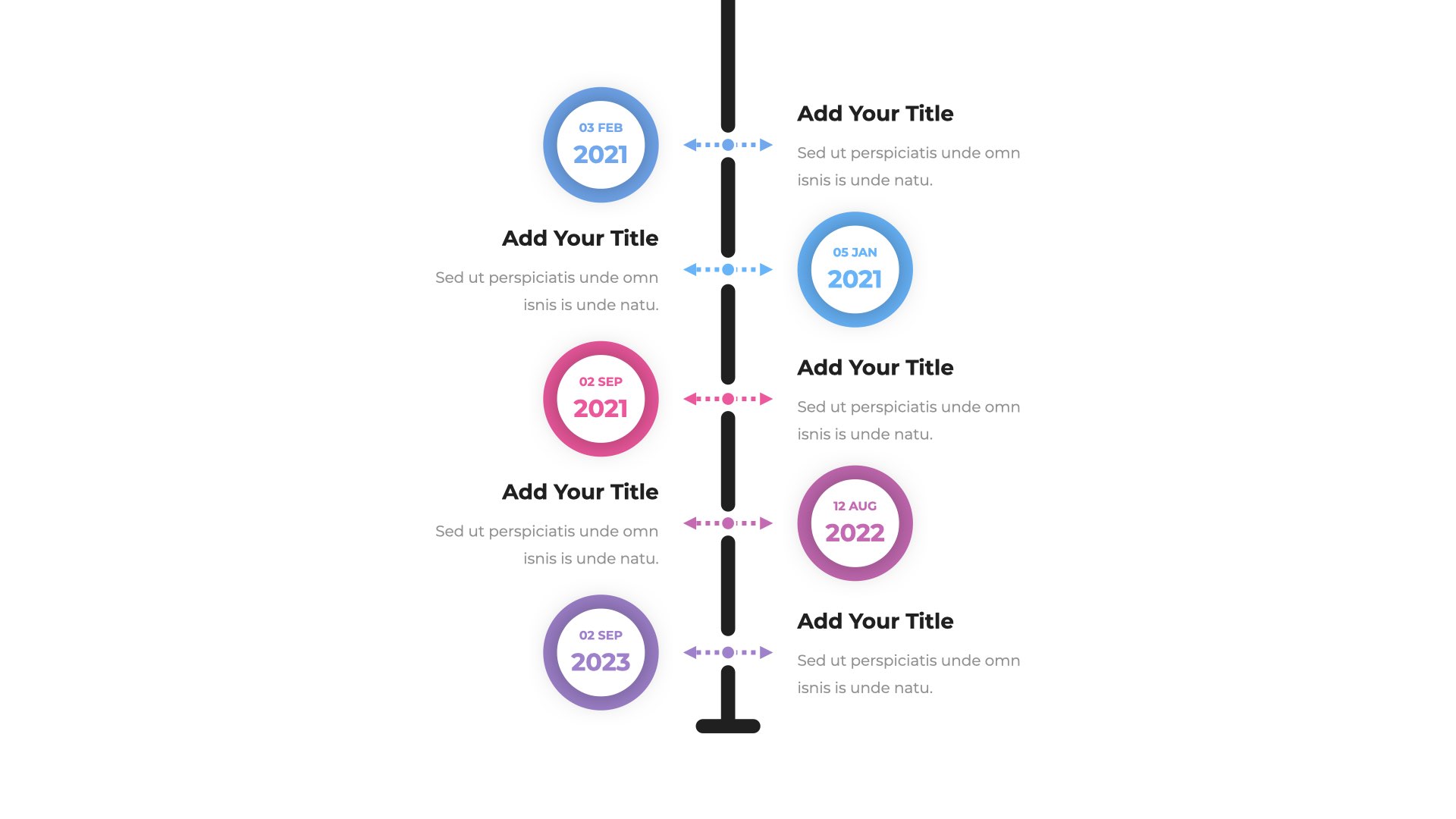 03 FEB
2021

Add Your Title

Sed ut perspiciatis unde omn isnis is unde natu.

Add Your Title

Sed ut perspiciatis unde omn isnis is unde natu.

05 JAN
2021

02 SEP
2021

Add Your Title

Sed ut perspiciatis unde omn isnis is unde natu.

Add Your Title

Sed ut perspiciatis unde omn isnis is unde natu.

12 AUG
2022

02 SEP
2023

Add Your Title

Sed ut perspiciatis unde omn isnis is unde natu.