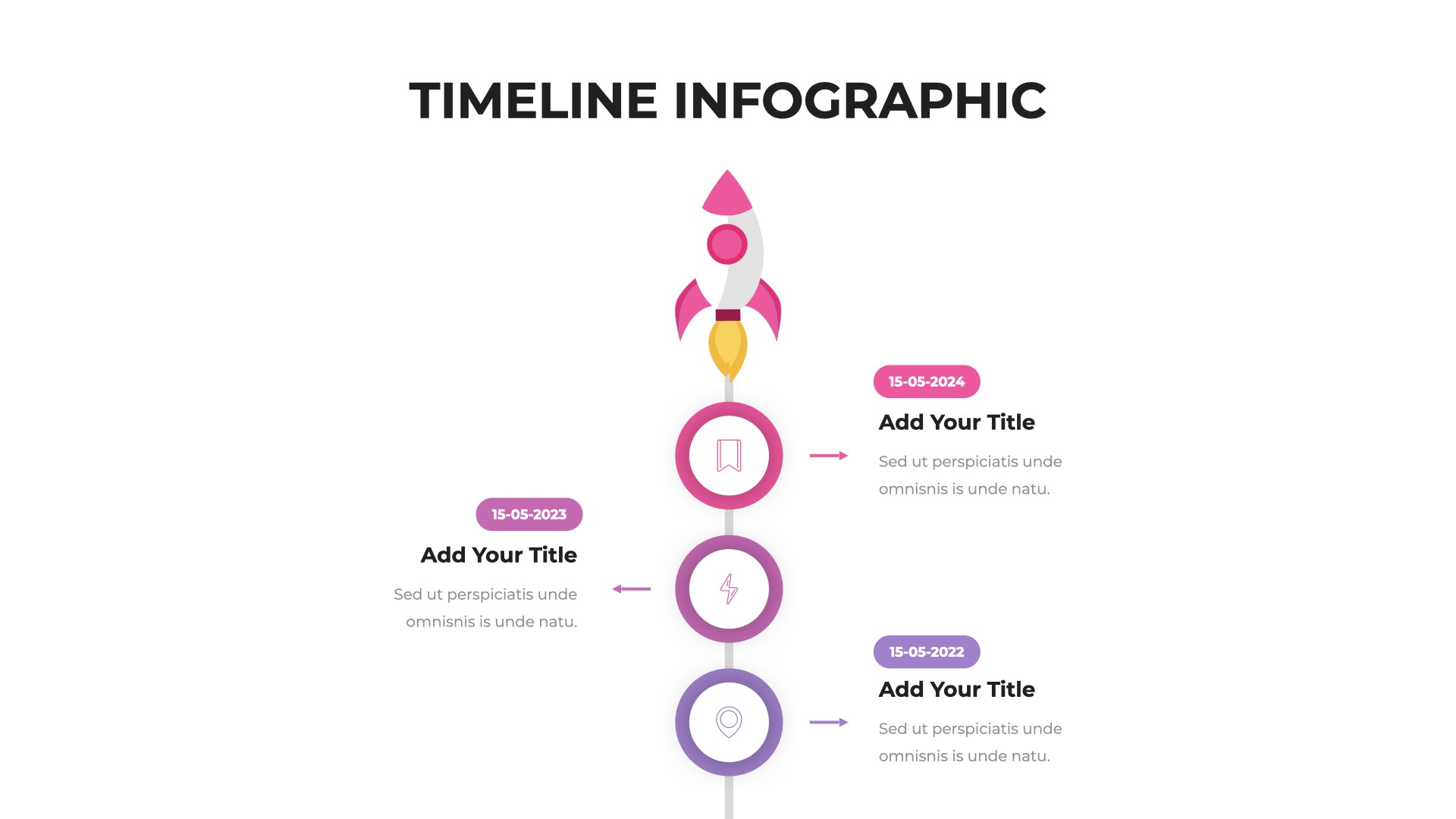 TIMELINE INFOGRAPHIC

15-05-2024

Add Your Title

Sed ut perspiciatis unde omnisnis is unde natu.

15-05-2023

Add Your Title

Sed ut perspiciatis unde omnisnis is unde natu.

15-05-2022

Add Your Title

Sed ut perspiciatis unde omnisnis is unde natu.