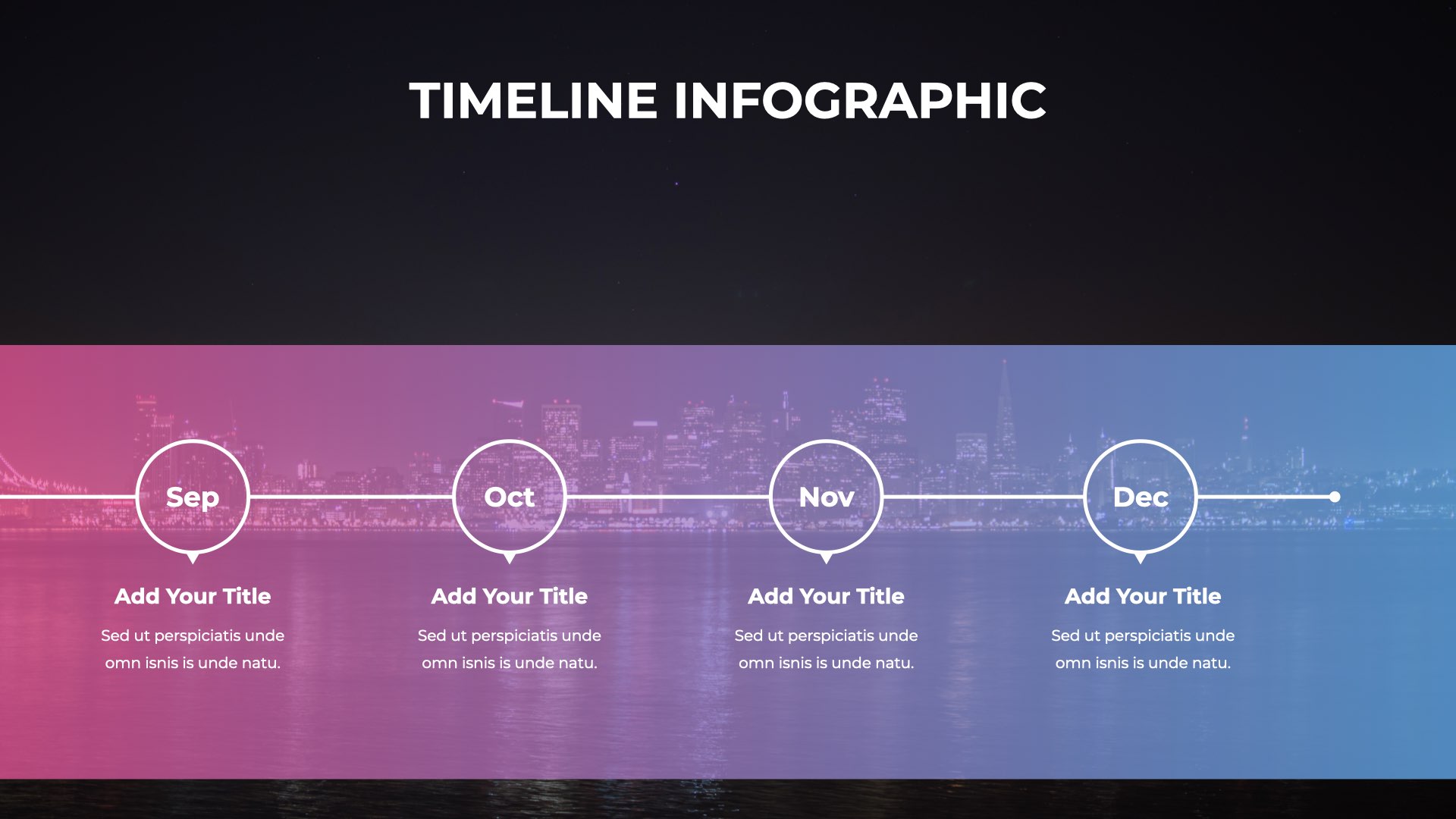 TIMELINE INFOGRAPHIC

Sep

Add Your Title

Sed ut perspiciatis unde omn isnis is unde natu.

Oct

Add Your Title

Sed ut perspiciatis unde omn isnis is unde natu.

Nov

Add Your Title

Sed ut perspiciatis unde omn isnis is unde natu.

Dec

Add Your Title

Sed ut perspiciatis unde omn isnis is unde natu.