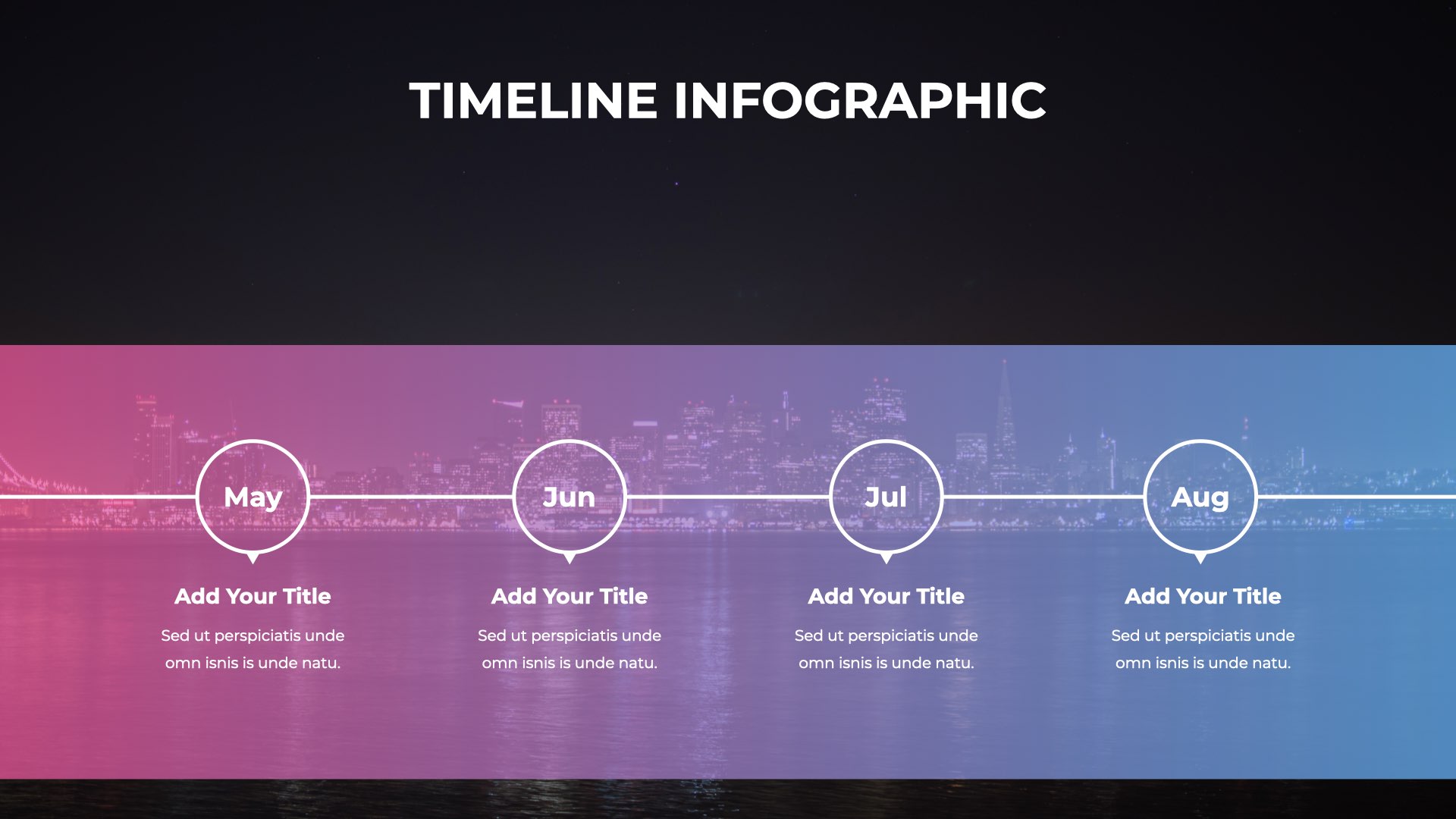 TIMELINE INFOGRAPHIC

May

Add Your Title

Sed ut perspiciatis unde omn isnis is unde natu.

Jun

Add Your Title

Sed ut perspiciatis unde omn isnis is unde natu.

Jul

Add Your Title

Sed ut perspiciatis unde omn isnis is unde natu.

Aug

Add Your Title

Sed ut perspiciatis unde omn isnis is unde natu.