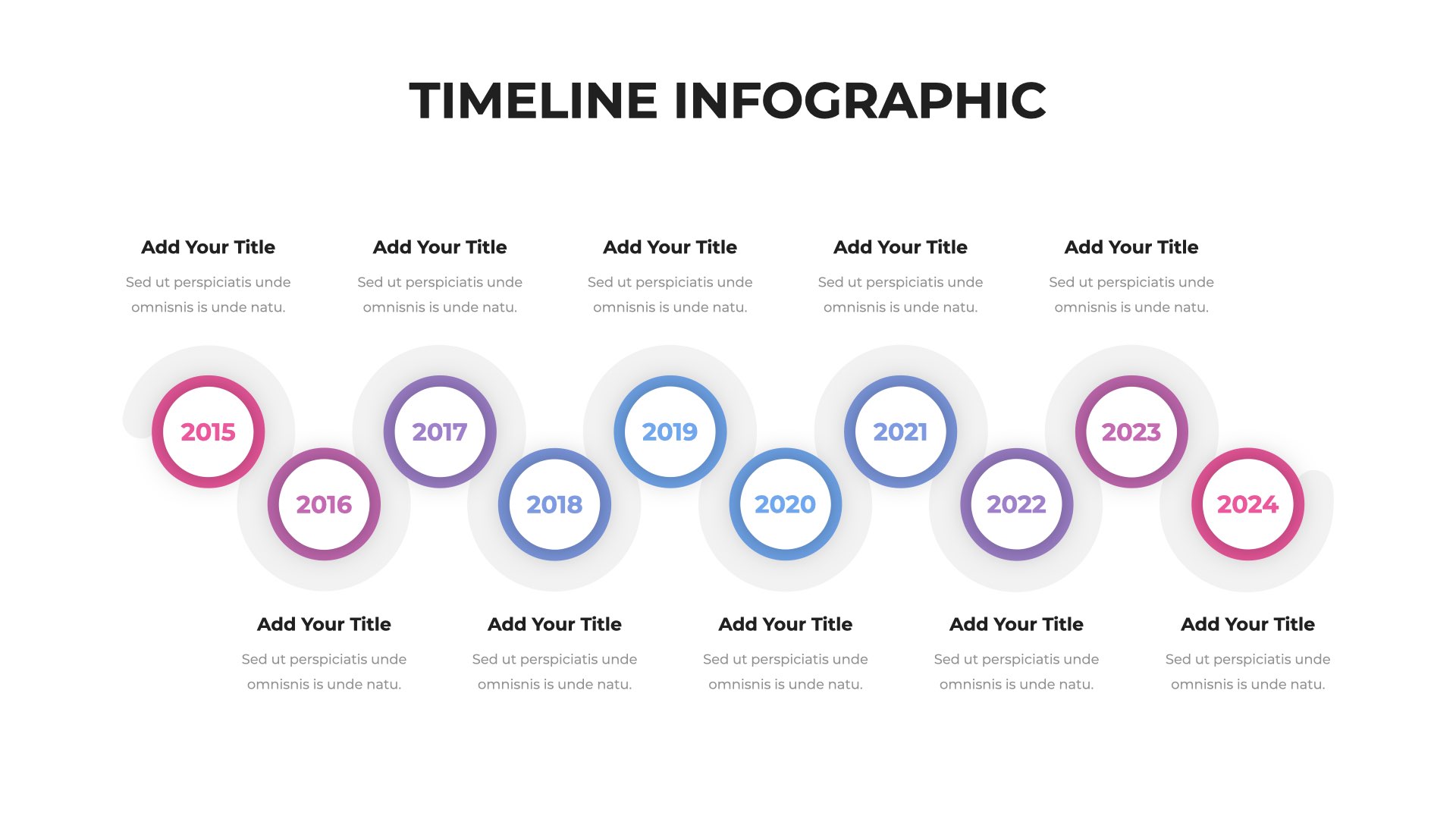 TIMELINE INFOGRAPHIC

Add Your Title
Sed ut perspiciatis unde omnisnis is unde natu.

Add Your Title
Sed ut perspiciatis unde omnisnis is unde natu.

Add Your Title
Sed ut perspiciatis unde omnisnis is unde natu.

Add Your Title
Sed ut perspiciatis unde omnisnis is unde natu.

Add Your Title
Sed ut perspiciatis unde omnisnis is unde natu.

2015

2016

2017

2018

2019

2020

2021

2022

2023

2024

Add Your Title
Sed ut perspiciatis unde omnisnis is unde natu.

Add Your Title
Sed ut perspiciatis unde omnisnis is unde natu.

Add Your Title
Sed ut perspiciatis unde omnisnis is unde natu.

Add Your Title
Sed ut perspiciatis unde omnisnis is unde natu.

Add Your Title
Sed ut perspiciatis unde omnisnis is unde natu.