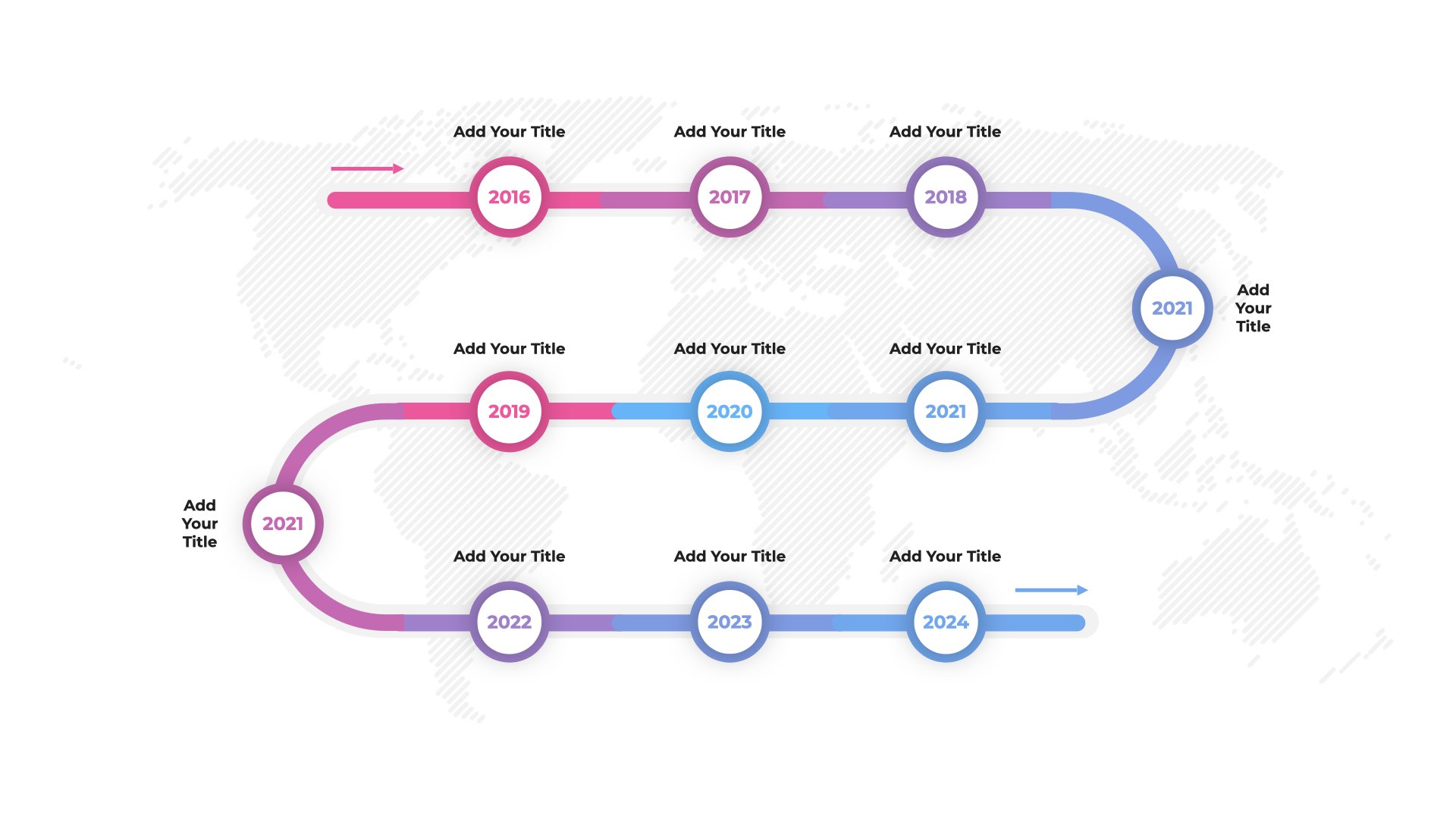 Add Your Title
2016

Add Your Title
2017

Add Your Title
2018

2021
Add Your Title

Add Your Title
2019

Add Your Title
2020

Add Your Title
2021

Add Your Title
2021

Add Your Title
2022

Add Your Title
2023

Add Your Title
2024