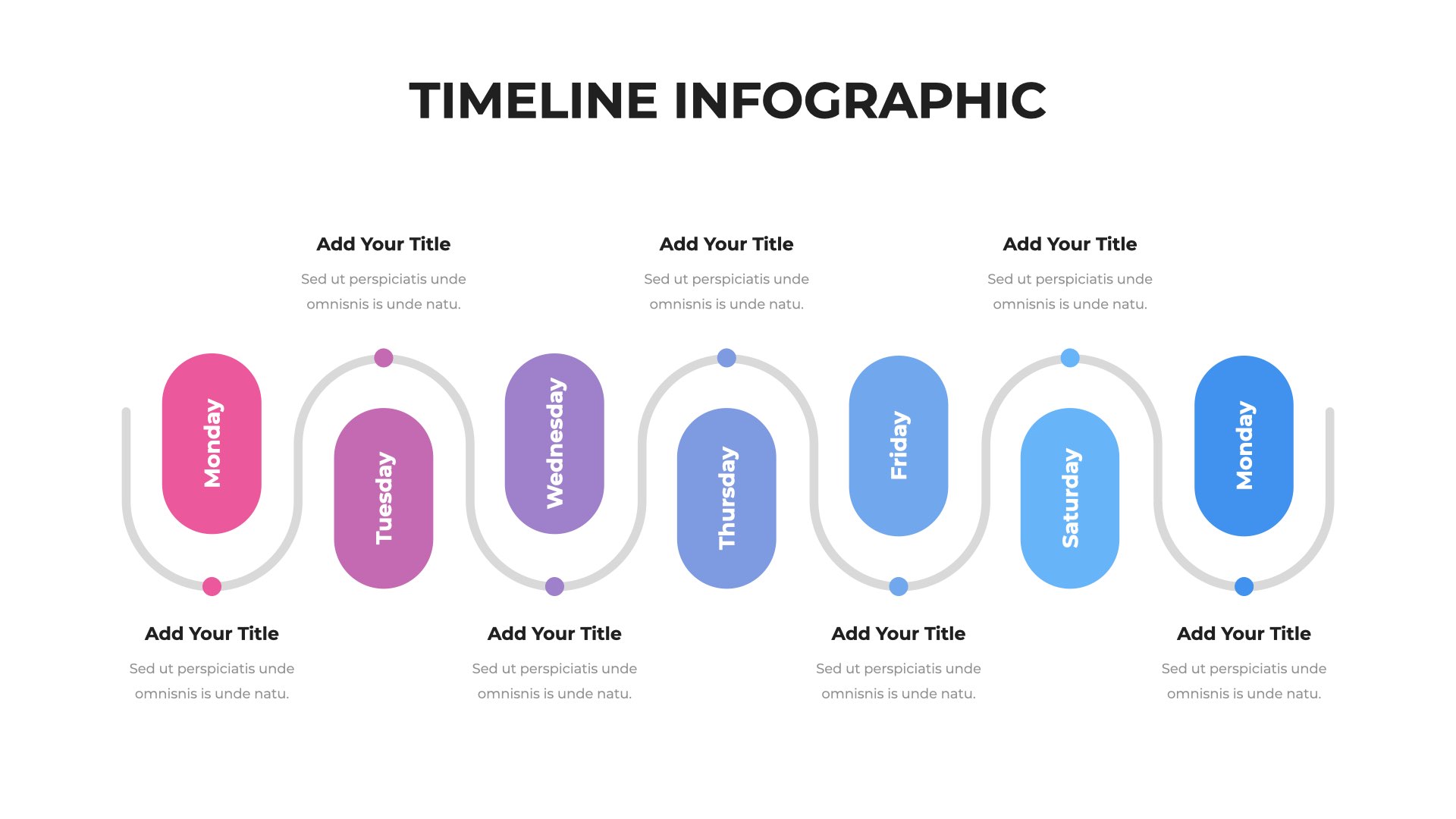 TIMELINE INFOGRAPHIC

Add Your Title
Sed ut perspiciatis unde omnisnis is unde natu.

Add Your Title
Sed ut perspiciatis unde omnisnis is unde natu.

Add Your Title
Sed ut perspiciatis unde omnisnis is unde natu.

Monday

Tuesday

Wednesday

Thursday

Friday

Saturday

Monday

Add Your Title
Sed ut perspiciatis unde omnisnis is unde natu.

Add Your Title
Sed ut perspiciatis unde omnisnis is unde natu.

Add Your Title
Sed ut perspiciatis unde omnisnis is unde natu.

Add Your Title
Sed ut perspiciatis unde omnisnis is unde natu.