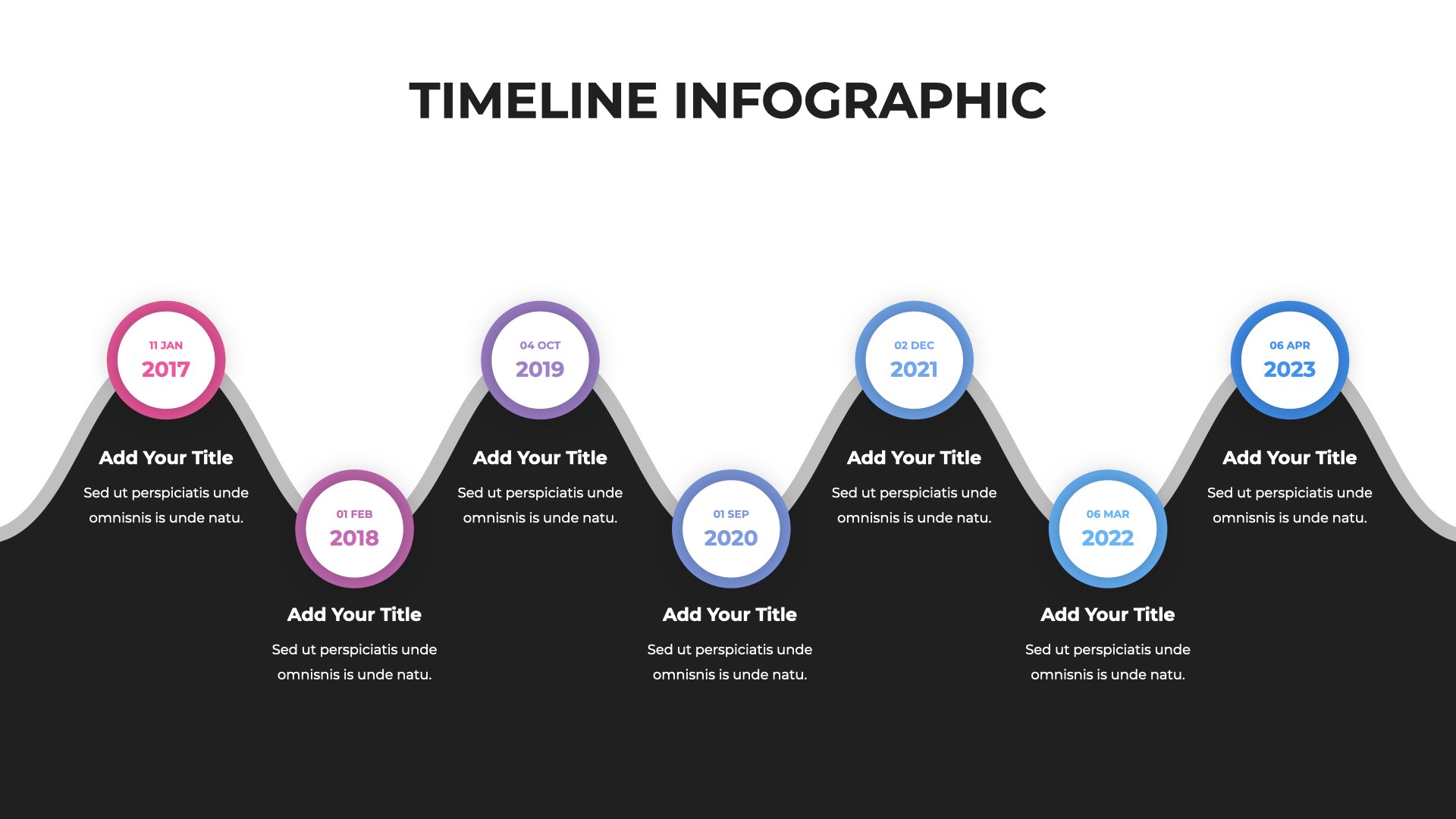 TIMELINE INFOGRAPHIC

11 JAN
2017

Add Your Title

Sed ut perspiciatis unde omnisnis is unde natu.

01 FEB
2018

Add Your Title

Sed ut perspiciatis unde omnisnis is unde natu.

04 OCT
2019

Add Your Title

Sed ut perspiciatis unde omnisnis is unde natu.

01 SEP
2020

Add Your Title

Sed ut perspiciatis unde omnisnis is unde natu.

02 DEC
2021

Add Your Title

Sed ut perspiciatis unde omnisnis is unde natu.

06 MAR
2022

Add Your Title

Sed ut perspiciatis unde omnisnis is unde natu.

06 APR
2023

Add Your Title

Sed ut perspiciatis unde omnisnis is unde natu.