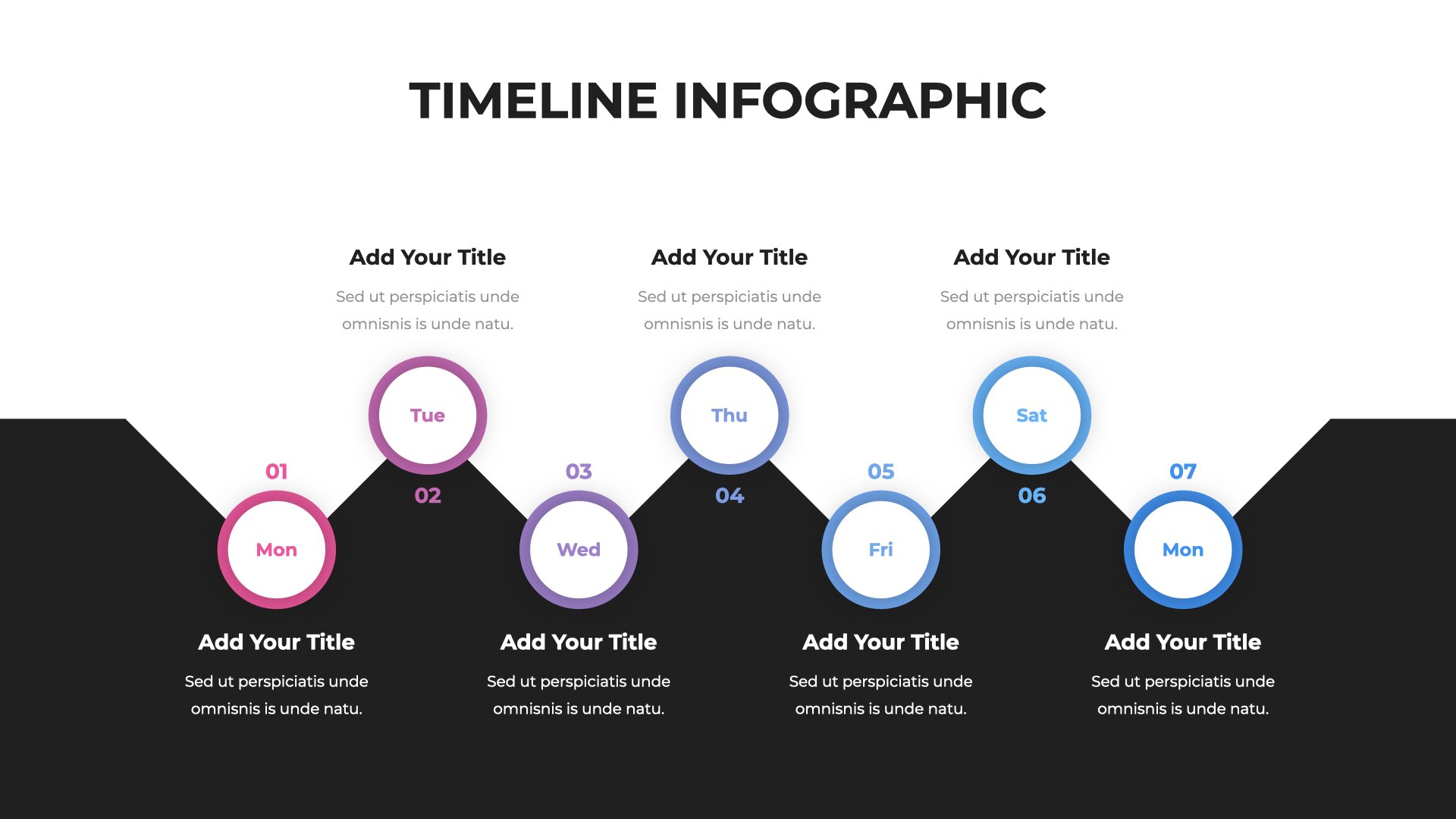 TIMELINE INFOGRAPHIC

Add Your Title
Sed ut perspiciatis unde omnisnis is unde natu.

Add Your Title
Sed ut perspiciatis unde omnisnis is unde natu.

Add Your Title
Sed ut perspiciatis unde omnisnis is unde natu.

Tue
Thu
Sat

01
02
03
04
05
06
07

Mon
Wed
Fri
Mon

Add Your Title
Sed ut perspiciatis unde omnisnis is unde natu.

Add Your Title
Sed ut perspiciatis unde omnisnis is unde natu.

Add Your Title
Sed ut perspiciatis unde omnisnis is unde natu.

Add Your Title
Sed ut perspiciatis unde omnisnis is unde natu.