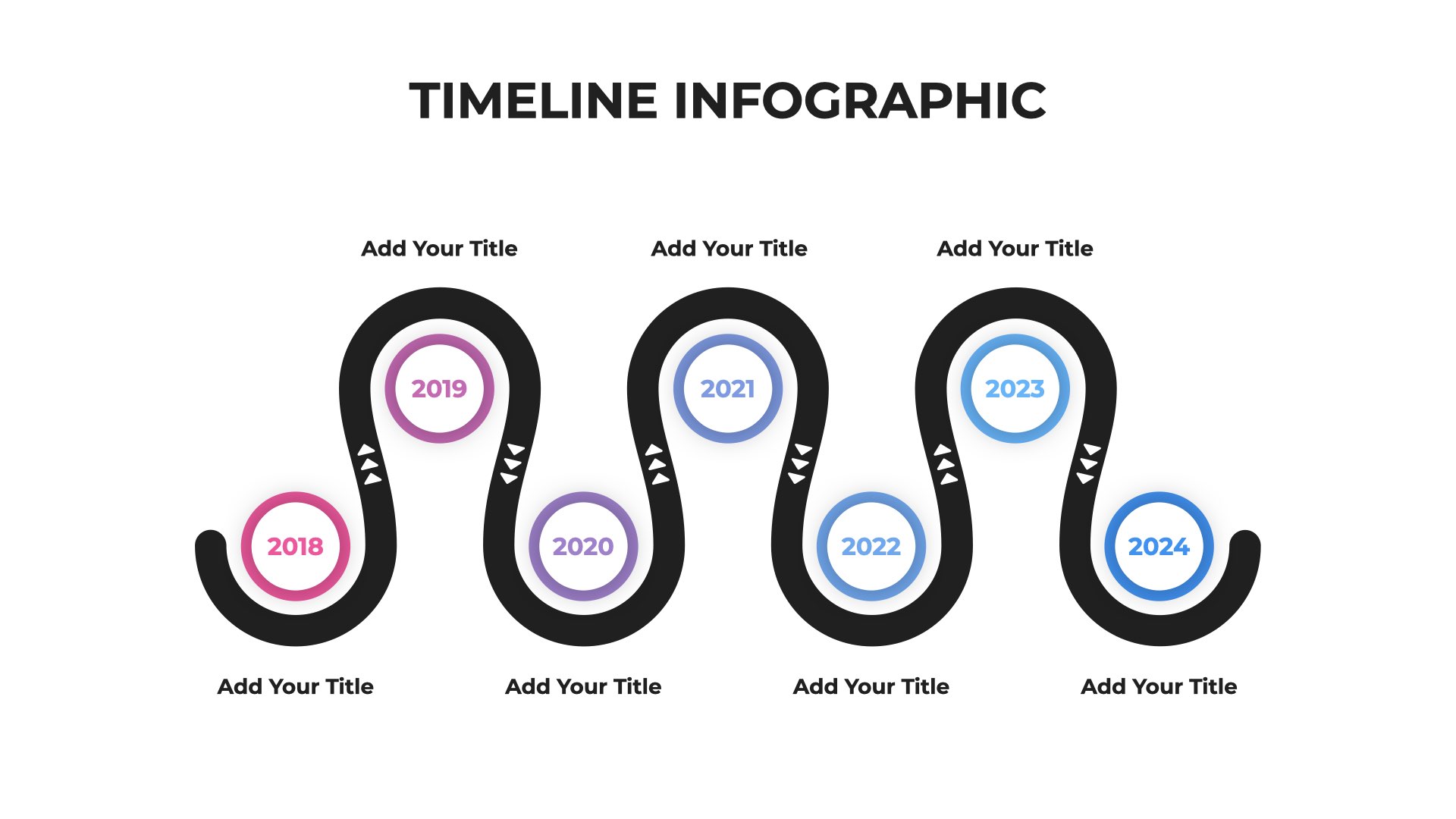 TIMELINE INFOGRAPHIC

Add Your Title

Add Your Title

Add Your Title

2019

2021

2023

2018

2020

2022

2024

Add Your Title

Add Your Title

Add Your Title

Add Your Title