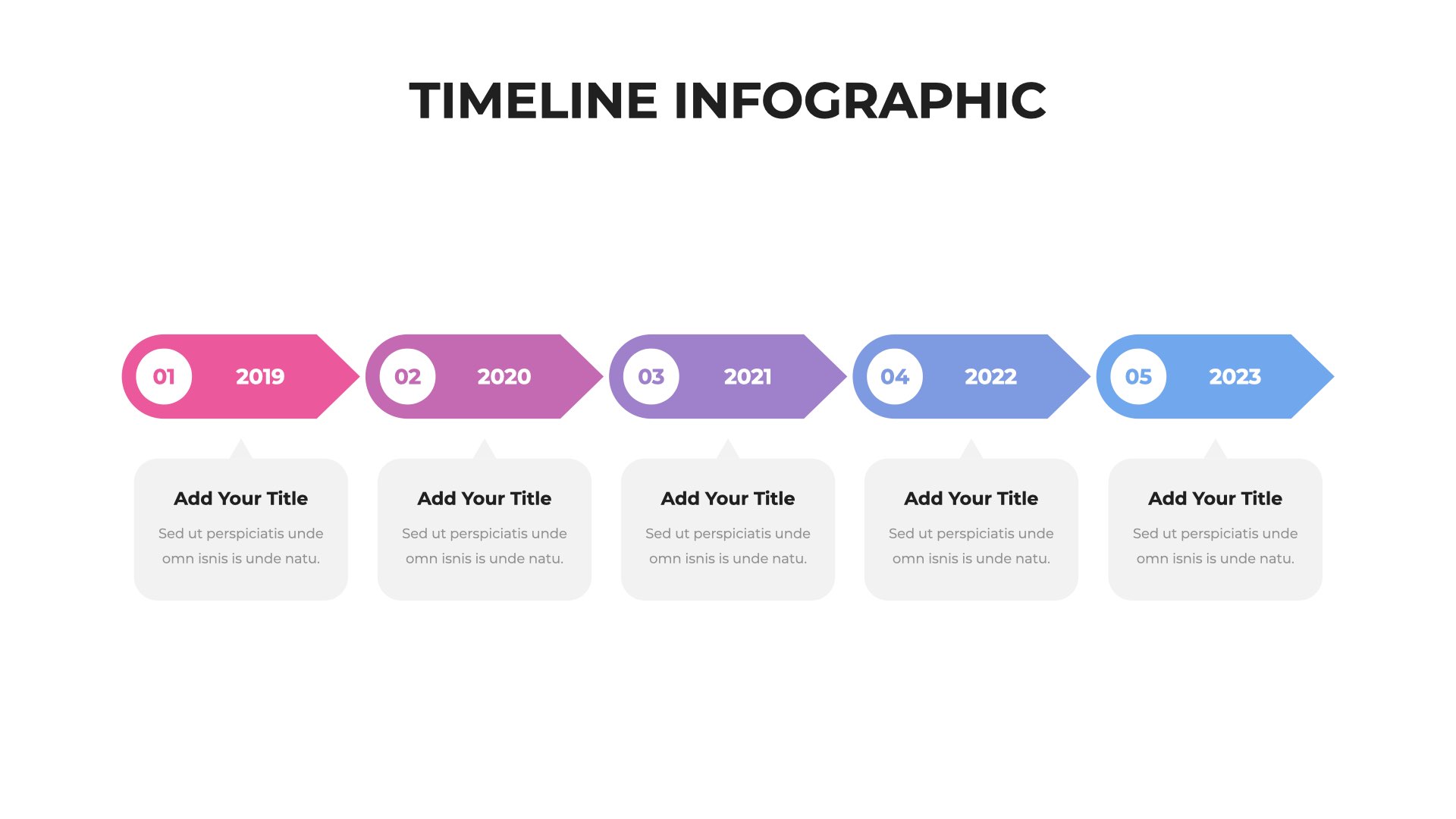 TIMELINE INFOGRAPHIC

01 2019

Add Your Title
Sed ut perspiciatis unde omn isnis is unde natu.

02 2020

Add Your Title
Sed ut perspiciatis unde omn isnis is unde natu.

03 2021

Add Your Title
Sed ut perspiciatis unde omn isnis is unde natu.

04 2022

Add Your Title
Sed ut perspiciatis unde omn isnis is unde natu.

05 2023

Add Your Title
Sed ut perspiciatis unde omn isnis is unde natu.