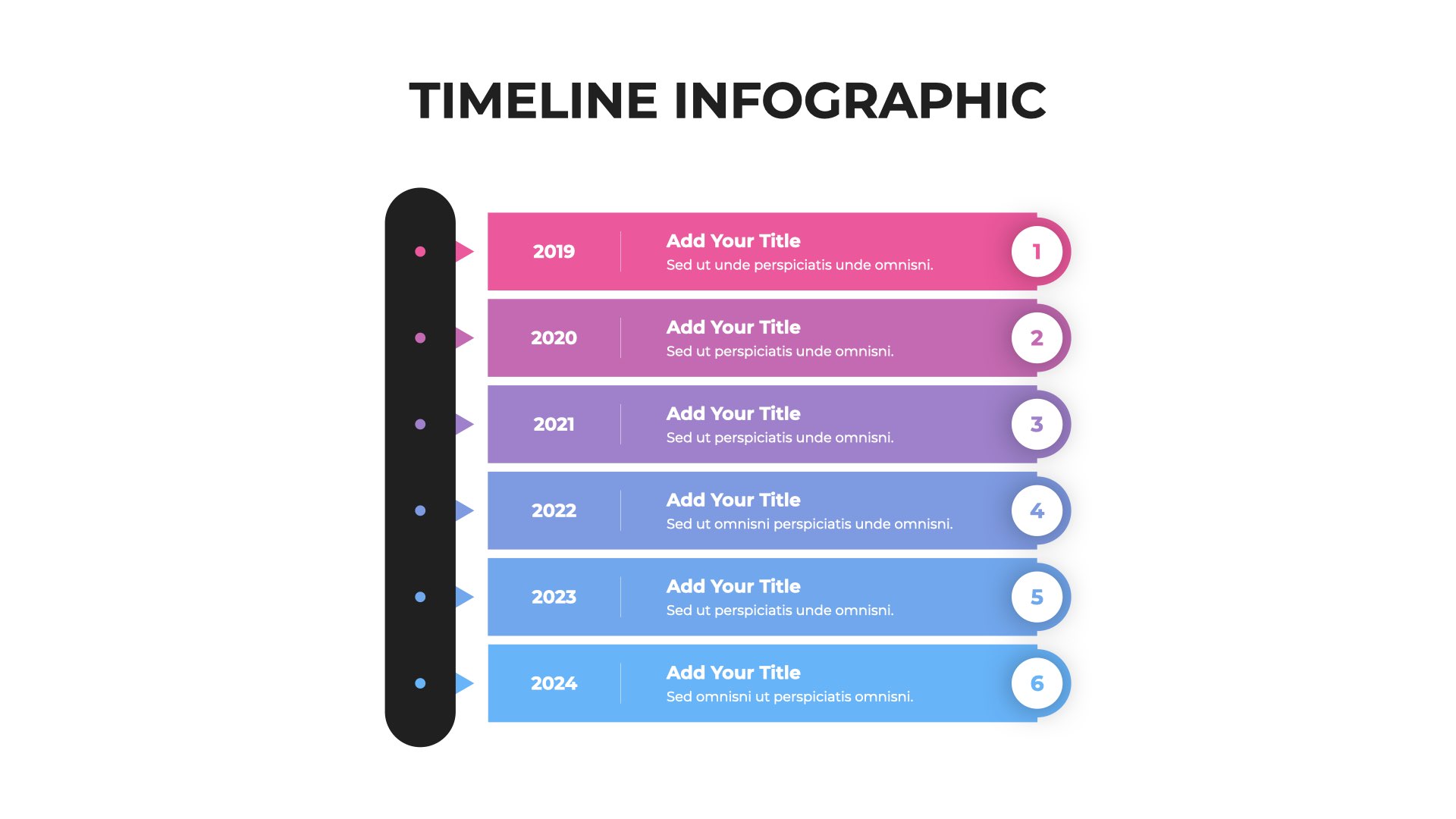 TIMELINE INFOGRAPHIC

2019
Add Your Title
Sed ut unde perspiciatis unde omnisni.
1

2020
Add Your Title
Sed ut perspiciatis unde omnisni.
2

2021
Add Your Title
Sed ut perspiciatis unde omnisni.
3

2022
Add Your Title
Sed ut omnisni perspiciatis unde omnisni.
4

2023
Add Your Title
Sed ut perspiciatis unde omnisni.
5

2024
Add Your Title
Sed omnisni ut perspiciatis omnisni.
6