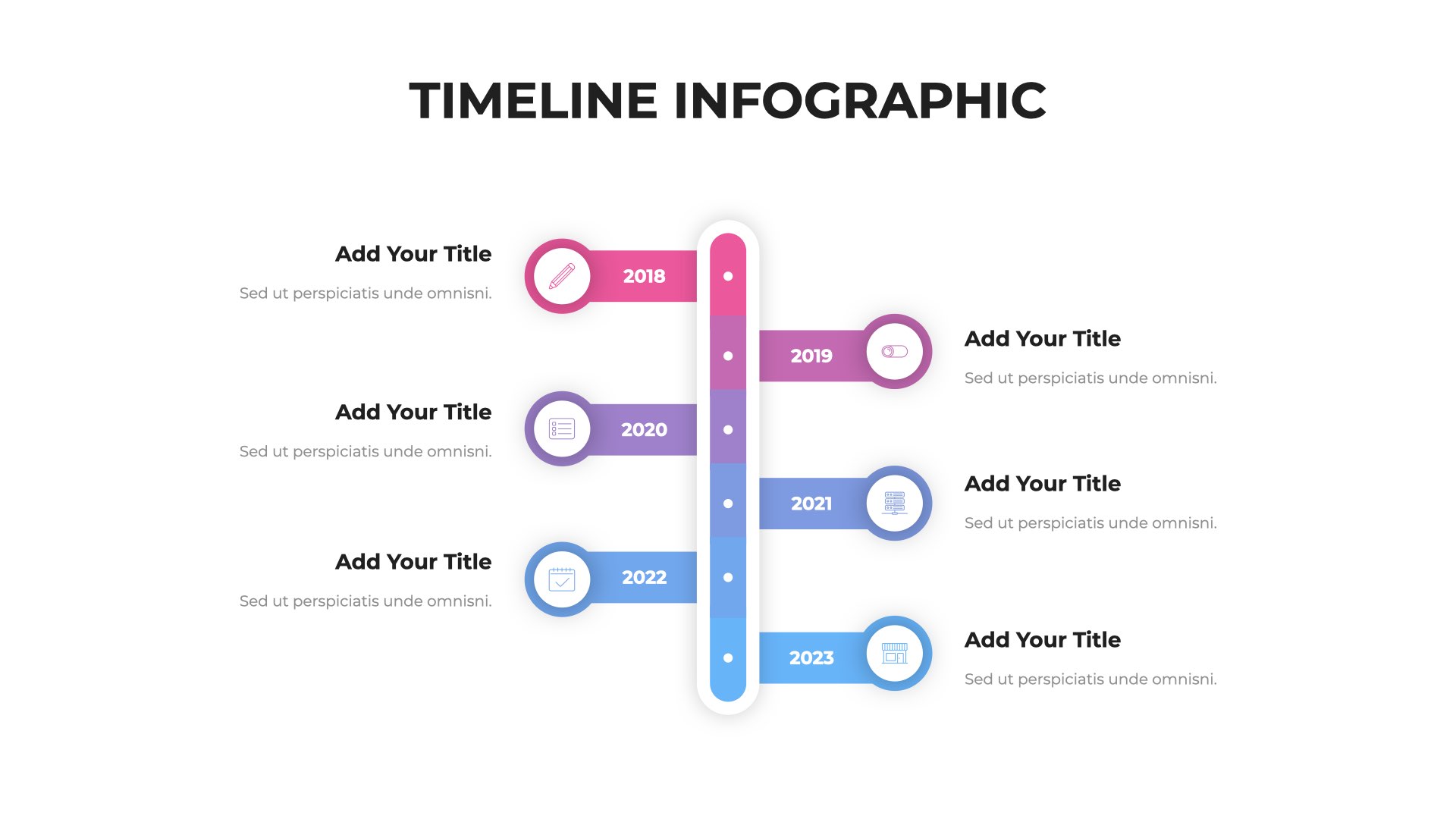 TIMELINE INFOGRAPHIC

Add Your Title

Sed ut perspiciatis unde omnisni.

2018

2019

Add Your Title

Sed ut perspiciatis unde omnisni.

Add Your Title

Sed ut perspiciatis unde omnisni.

2020

2021

Add Your Title

Sed ut perspiciatis unde omnisni.

Add Your Title

Sed ut perspiciatis unde omnisni.

2022

2023

Add Your Title

Sed ut perspiciatis unde omnisni.