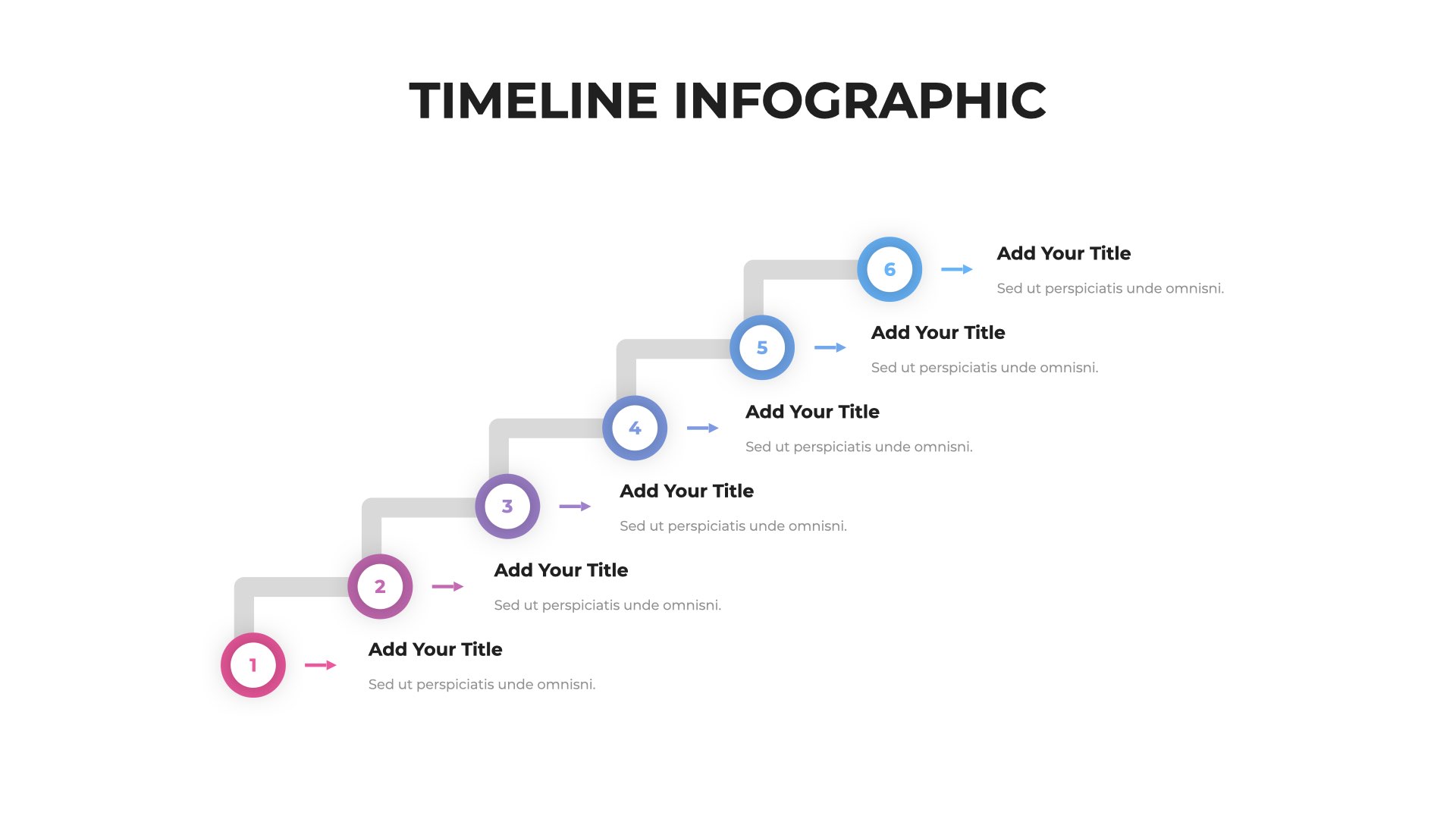 TIMELINE INFOGRAPHIC

6

Add Your Title

Sed ut perspiciatis unde omnisni.

5

Add Your Title

Sed ut perspiciatis unde omnisni.

4

Add Your Title

Sed ut perspiciatis unde omnisni.

3

Add Your Title

Sed ut perspiciatis unde omnisni.

2

Add Your Title

Sed ut perspiciatis unde omnisni.

1

Add Your Title

Sed ut perspiciatis unde omnisni.