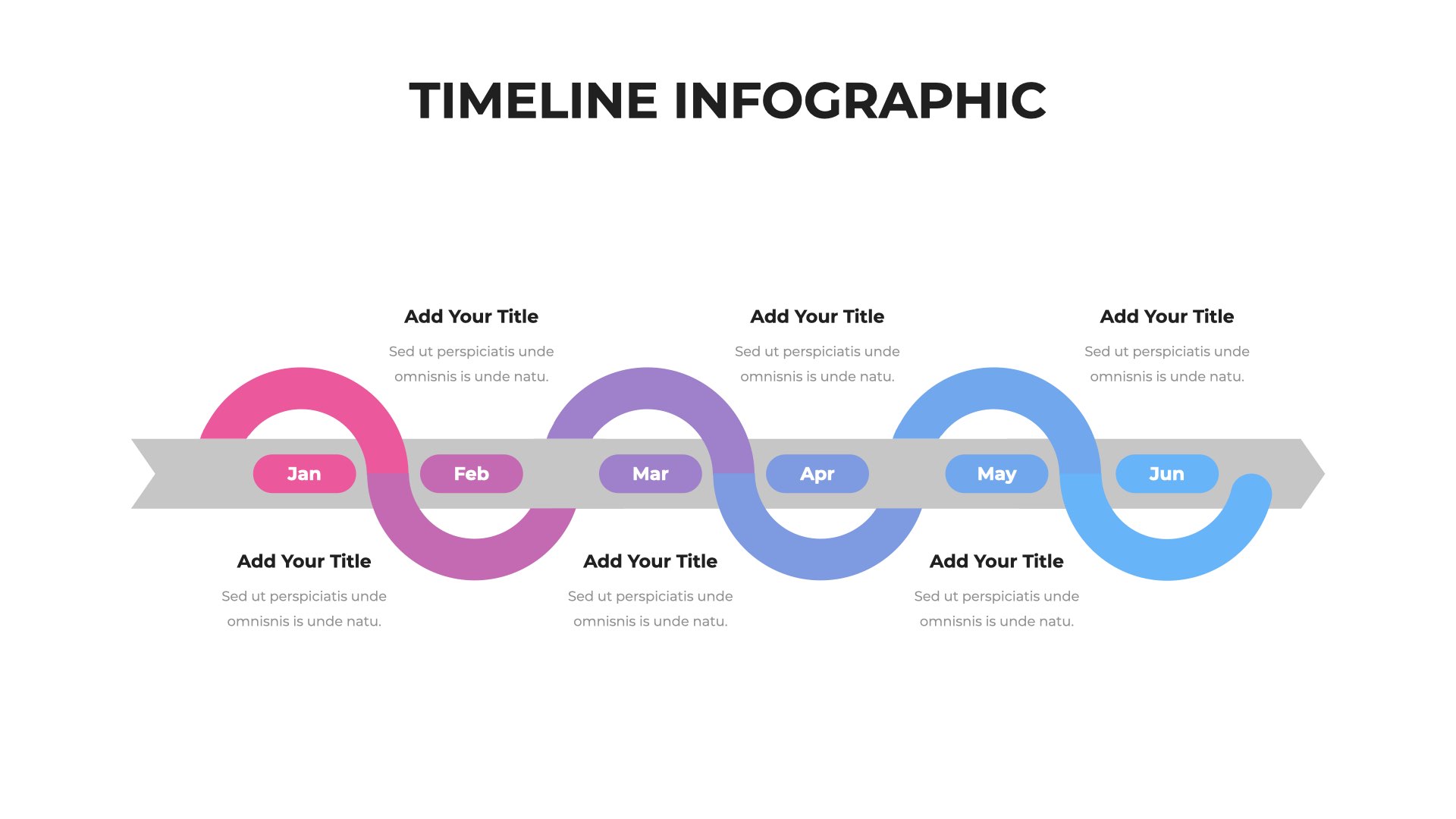 TIMELINE INFOGRAPHIC

Add Your Title
Sed ut perspiciatis unde omnisnis is unde natu.

Add Your Title
Sed ut perspiciatis unde omnisnis is unde natu.

Add Your Title
Sed ut perspiciatis unde omnisnis is unde natu.

Jan
Feb
Mar
Apr
May
Jun

Add Your Title
Sed ut perspiciatis unde omnisnis is unde natu.

Add Your Title
Sed ut perspiciatis unde omnisnis is unde natu.

Add Your Title
Sed ut perspiciatis unde omnisnis is unde natu.