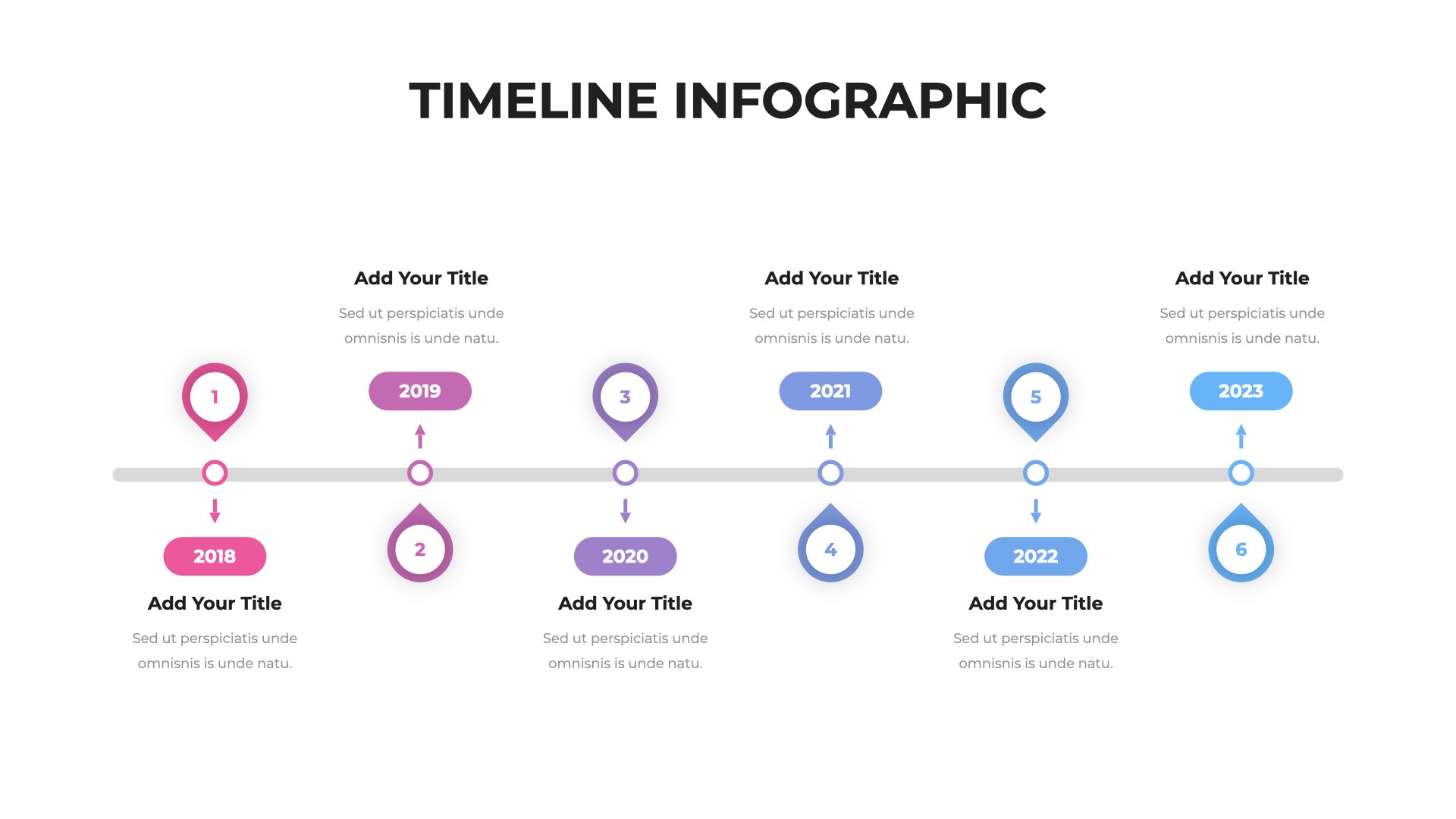 TIMELINE INFOGRAPHIC

1

2018

Add Your Title

Sed ut perspiciatis unde omnisnis is unde natu.

Add Your Title

Sed ut perspiciatis unde omnisnis is unde natu.

2019

2

3

2020

Add Your Title

Sed ut perspiciatis unde omnisnis is unde natu.

Add Your Title

Sed ut perspiciatis unde omnisnis is unde natu.

2021

4

5

2022

Add Your Title

Sed ut perspiciatis unde omnisnis is unde natu.

Add Your Title

Sed ut perspiciatis unde omnisnis is unde natu.

2023

6