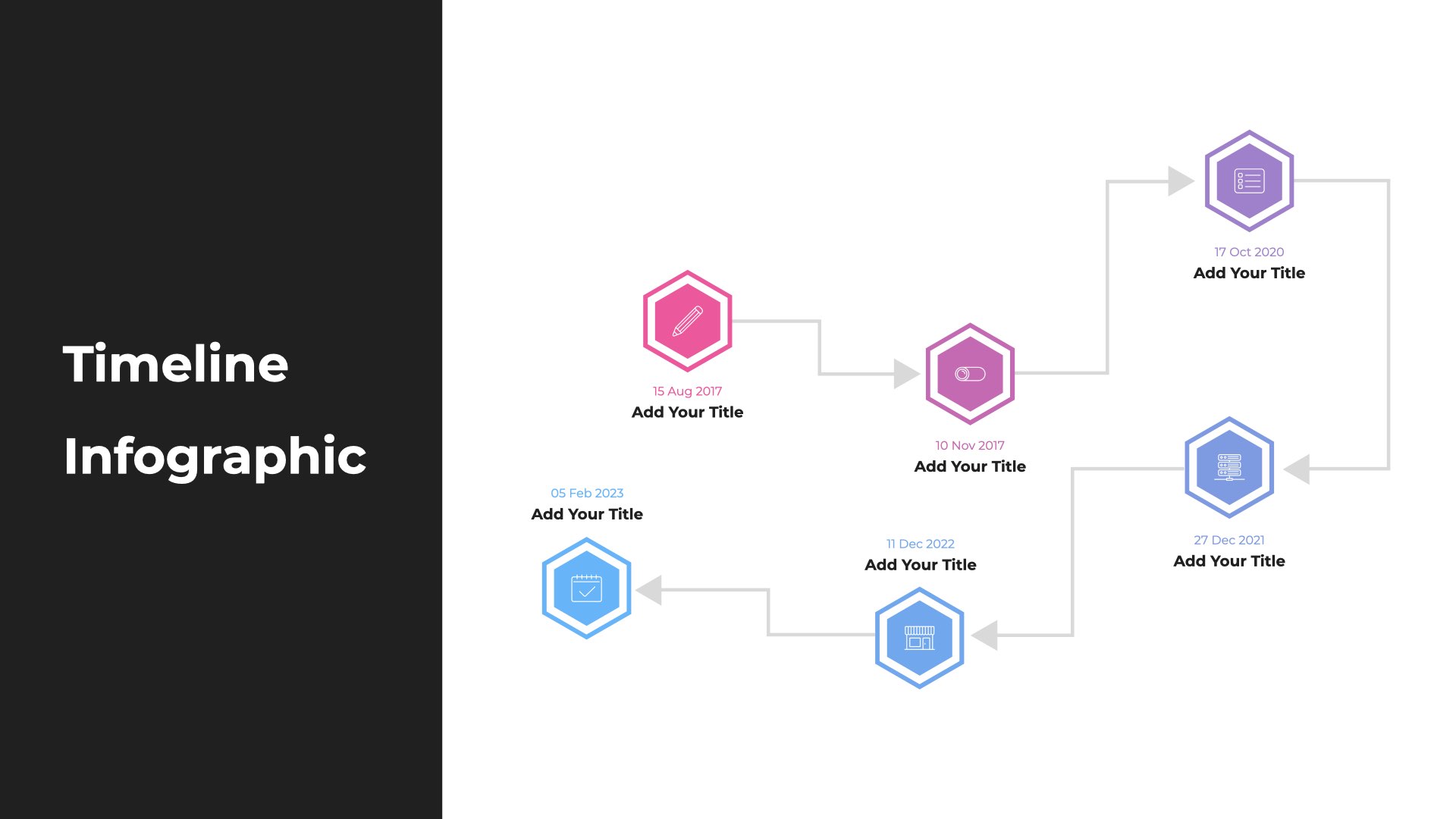 Timeline

Infographic

15 Aug 2017
Add Your Title

10 Nov 2017
Add Your Title

17 Oct 2020
Add Your Title

27 Dec 2021
Add Your Title

11 Dec 2022
Add Your Title

05 Feb 2023
Add Your Title