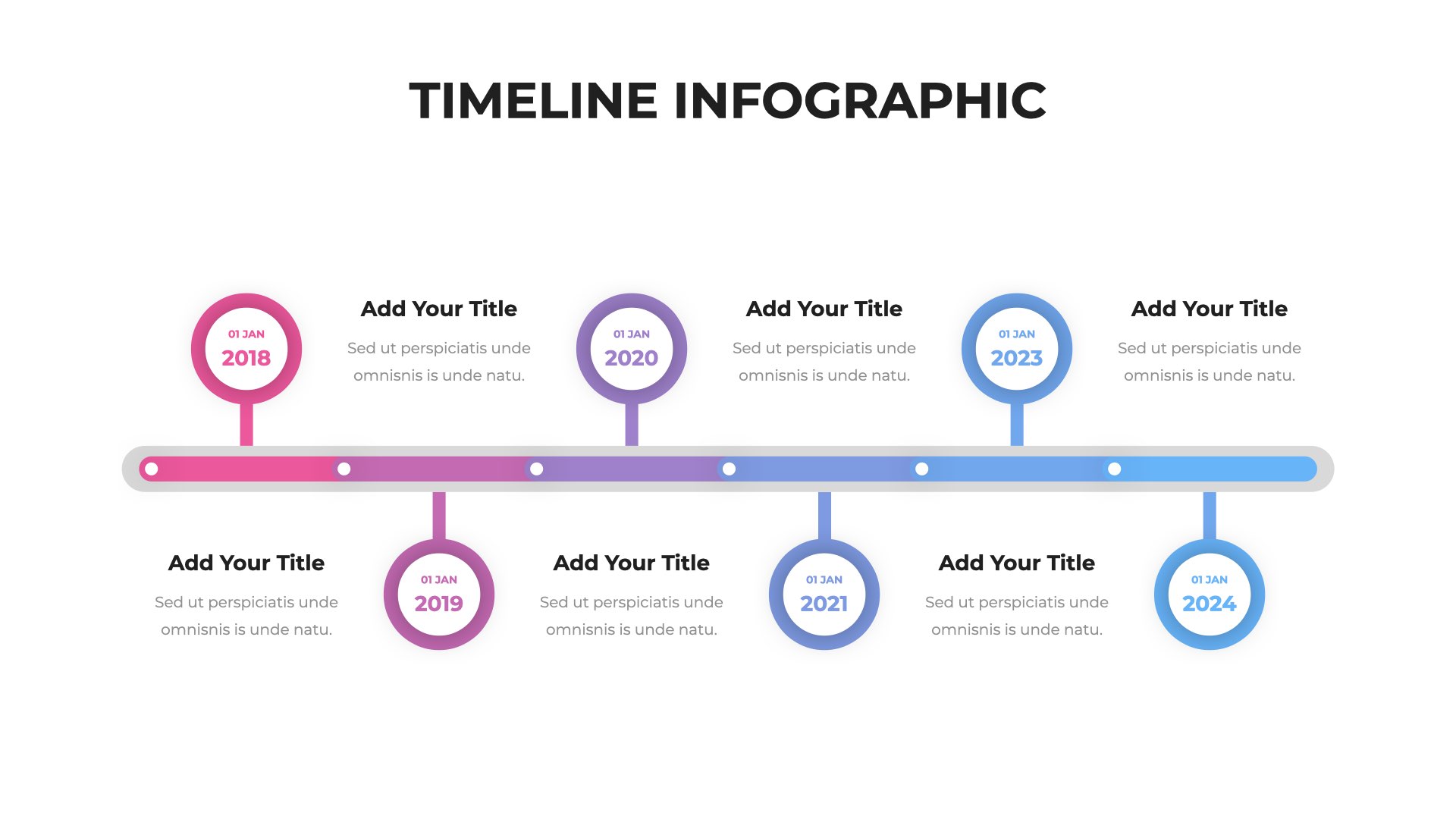 TIMELINE INFOGRAPHIC

01 JAN
2018

Add Your Title
Sed ut perspiciatis unde omnisnis is unde natu.

01 JAN
2020

Add Your Title
Sed ut perspiciatis unde omnisnis is unde natu.

01 JAN
2023

Add Your Title
Sed ut perspiciatis unde omnisnis is unde natu.

Add Your Title
Sed ut perspiciatis unde omnisnis is unde natu.

01 JAN
2019

Add Your Title
Sed ut perspiciatis unde omnisnis is unde natu.

01 JAN
2021

Add Your Title
Sed ut perspiciatis unde omnisnis is unde natu.

01 JAN
2024