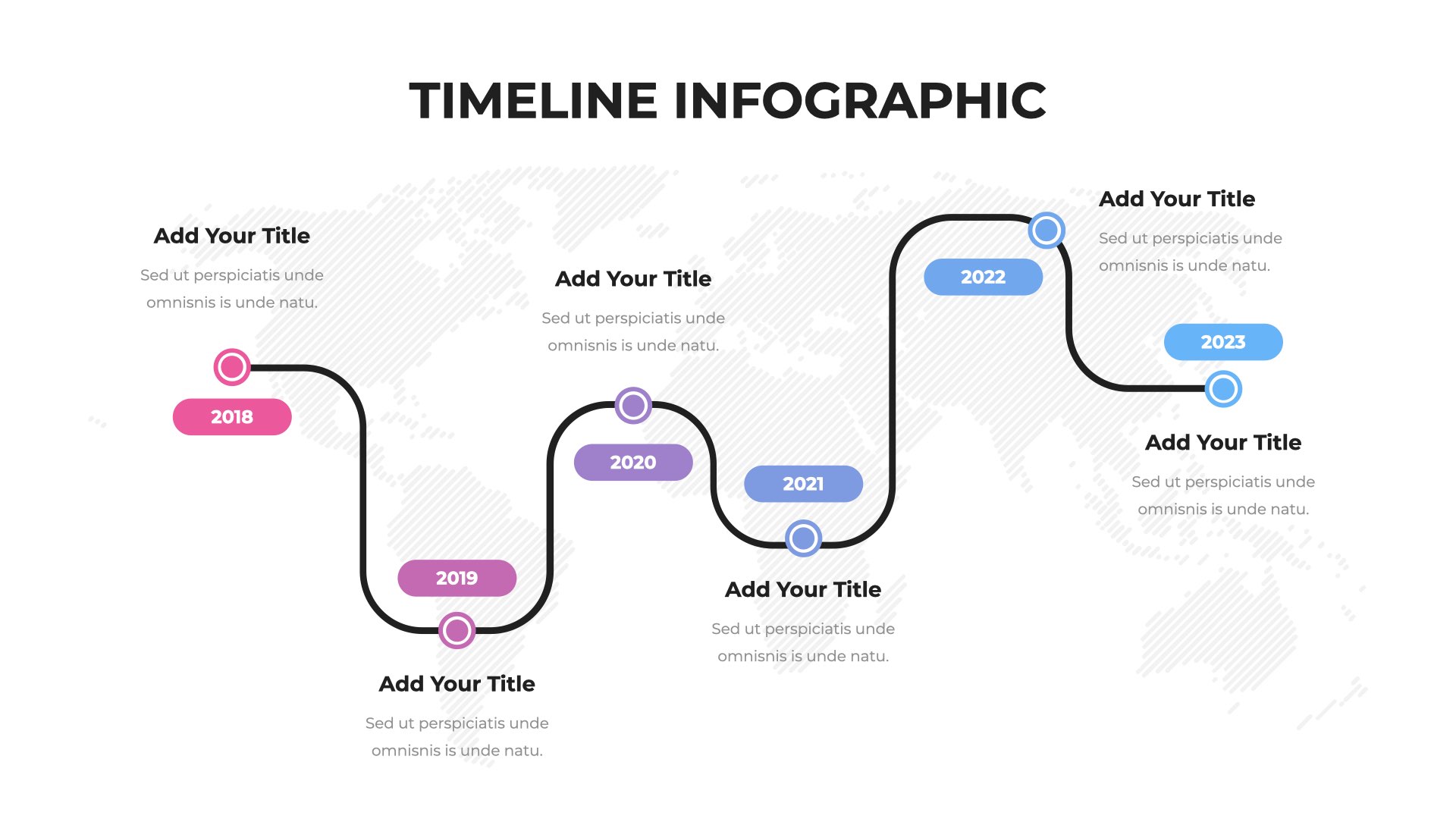 TIMELINE INFOGRAPHIC

Add Your Title

Sed ut perspiciatis unde omnisnis is unde natu.

2018

2019

Add Your Title

Sed ut perspiciatis unde omnisnis is unde natu.

Add Your Title

Sed ut perspiciatis unde omnisnis is unde natu.

2020

2021

Add Your Title

Sed ut perspiciatis unde omnisnis is unde natu.

2022

Add Your Title

Sed ut perspiciatis unde omnisnis is unde natu.

2023

Add Your Title

Sed ut perspiciatis unde omnisnis is unde natu.