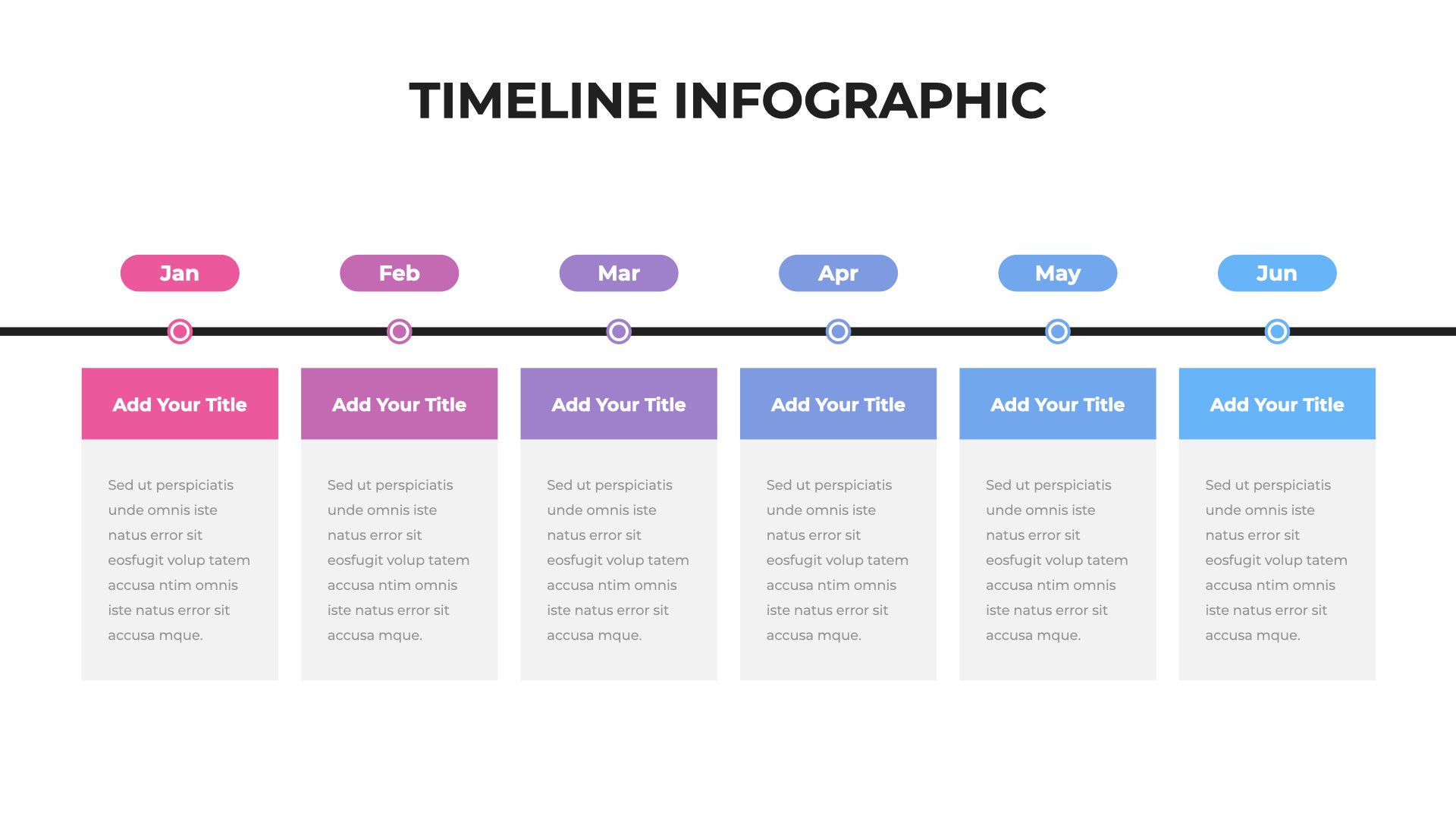 TIMELINE INFOGRAPHIC

Jan

Add Your Title

Sed ut perspiciatis unde omnis iste natus error sit eosfugit volup tatem accusa ntim omnis iste natus error sit accusa mque.

Feb

Add Your Title

Sed ut perspiciatis unde omnis iste natus error sit eosfugit volup tatem accusa ntim omnis iste natus error sit accusa mque.

Mar

Add Your Title

Sed ut perspiciatis unde omnis iste natus error sit eosfugit volup tatem accusa ntim omnis iste natus error sit accusa mque.

Apr

Add Your Title

Sed ut perspiciatis unde omnis iste natus error sit eosfugit volup tatem accusa ntim omnis iste natus error sit accusa mque.

May

Add Your Title

Sed ut perspiciatis unde omnis iste natus error sit eosfugit volup tatem accusa ntim omnis iste natus error sit accusa mque.

Jun

Add Your Title

Sed ut perspiciatis unde omnis iste natus error sit eosfugit volup tatem accusa ntim omnis iste natus error sit accusa mque.