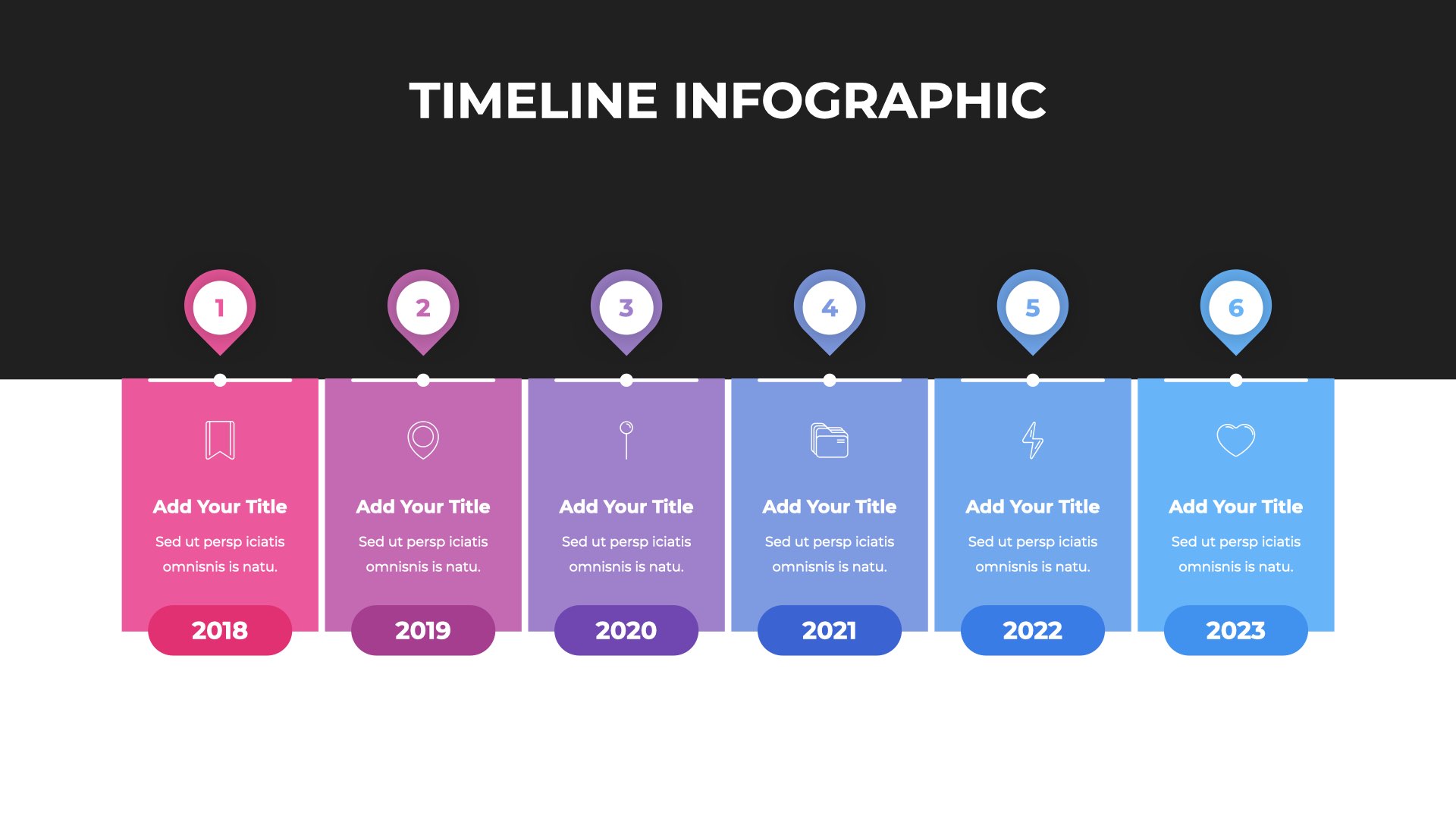 TIMELINE INFOGRAPHIC

1

Add Your Title

Sed ut persp iciatis omnisnis is natu.

2018

2

Add Your Title

Sed ut persp iciatis omnisnis is natu.

2019

3

Add Your Title

Sed ut persp iciatis omnisnis is natu.

2020

4

Add Your Title

Sed ut persp iciatis omnisnis is natu.

2021

5

Add Your Title

Sed ut persp iciatis omnisnis is natu.

2022

6

Add Your Title

Sed ut persp iciatis omnisnis is natu.

2023