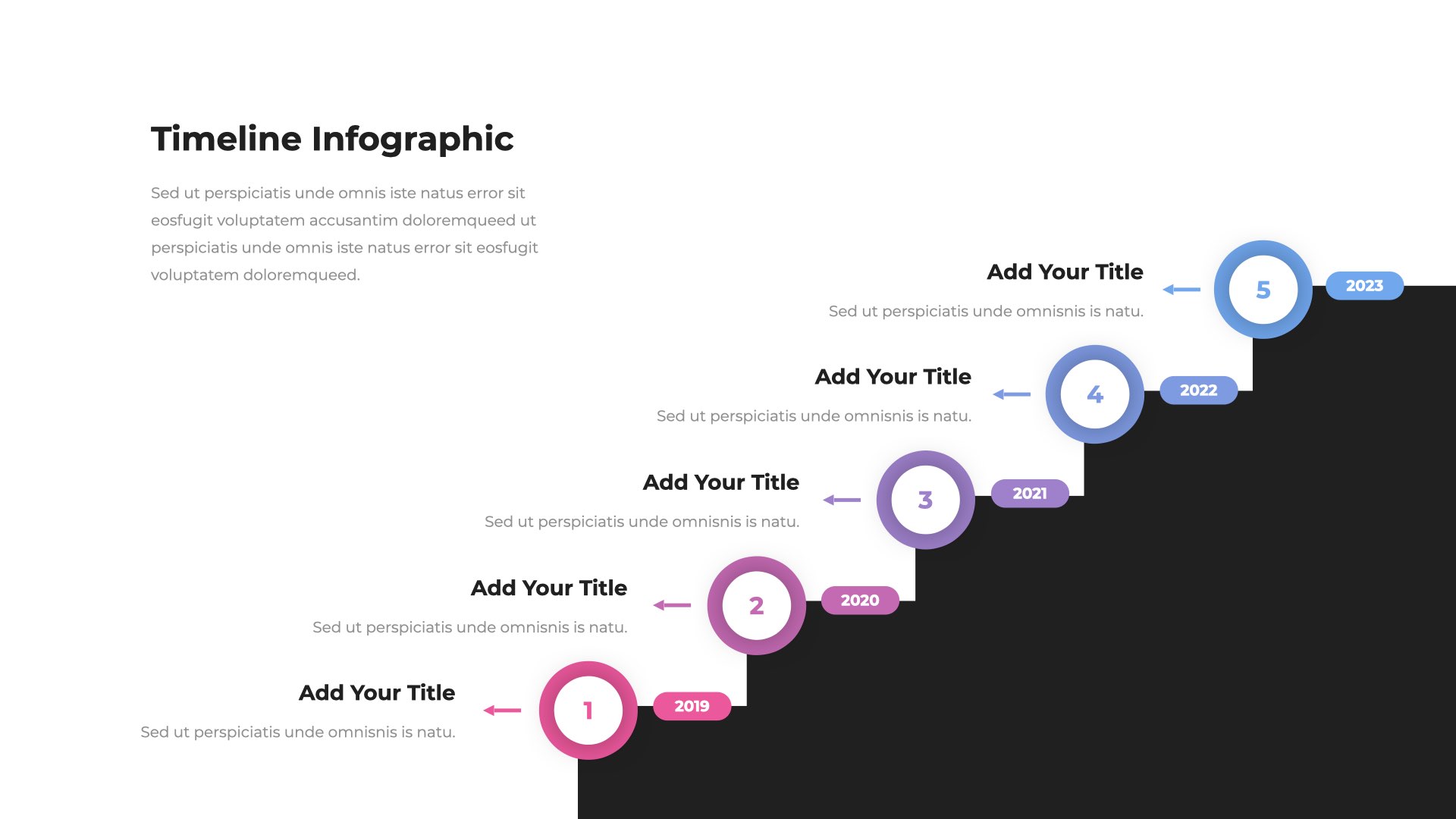 Timeline Infographic

Sed ut perspiciatis unde omnis iste natus error sit eosfugit voluptatem accusantim doloremqueed ut perspiciatis unde omnis iste natus error sit eosfugit voluptatem doloremqueed.

Add Your Title

Sed ut perspiciatis unde omnisnis is natu.

5

2023

Add Your Title

Sed ut perspiciatis unde omnisnis is natu.

4

2022

Add Your Title

Sed ut perspiciatis unde omnisnis is natu.

3

2021

Add Your Title

Sed ut perspiciatis unde omnisnis is natu.

2

2020

Add Your Title

Sed ut perspiciatis unde omnisnis is natu.

1

2019