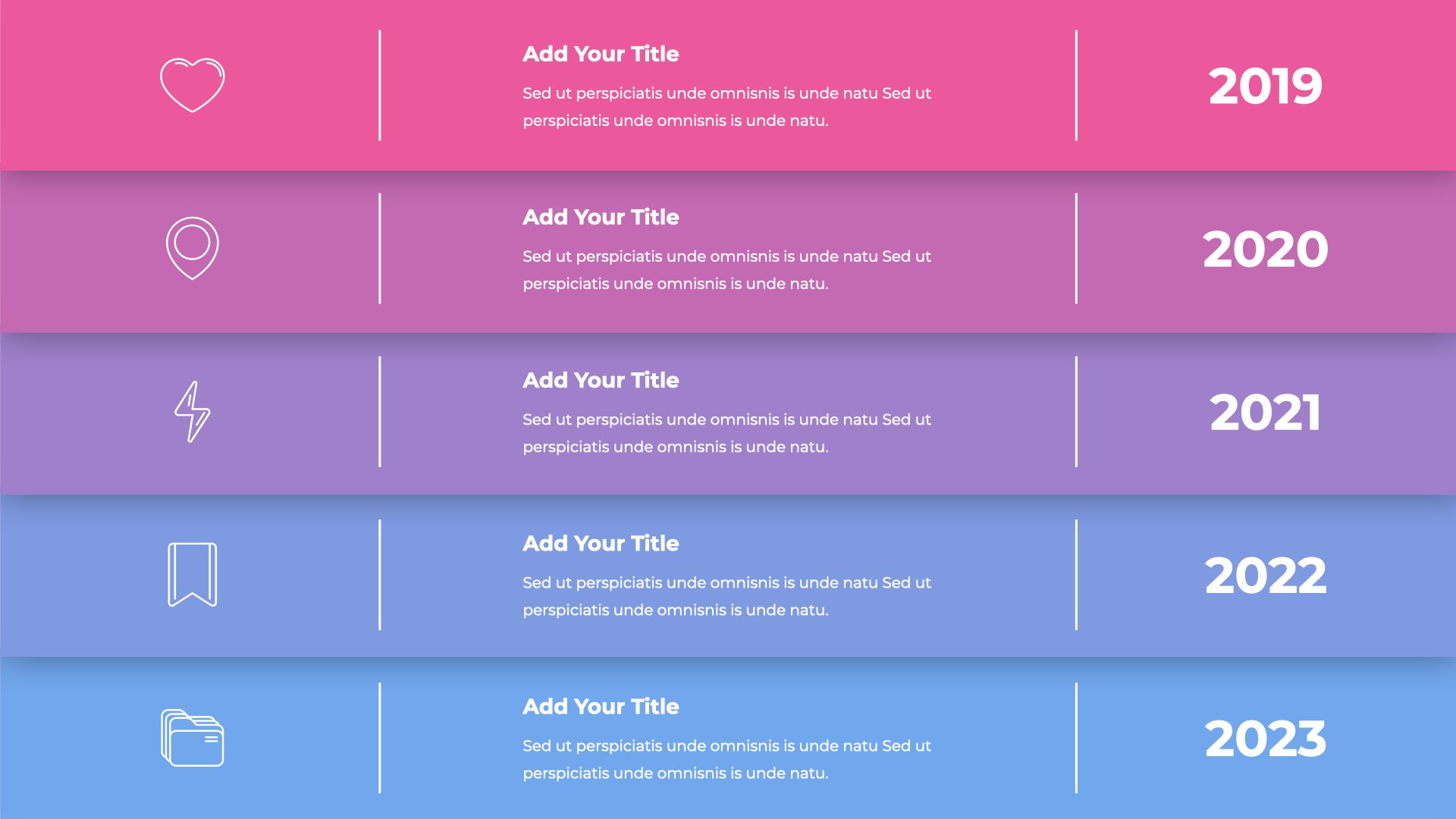 Add Your Title

Sed ut perspiciatis unde omnisnis is unde natu Sed ut perspiciatis unde omnisnis is unde natu.

2019

Add Your Title

Sed ut perspiciatis unde omnisnis is unde natu Sed ut perspiciatis unde omnisnis is unde natu.

2020

Add Your Title

Sed ut perspiciatis unde omnisnis is unde natu Sed ut perspiciatis unde omnisnis is unde natu.

2021

Add Your Title

Sed ut perspiciatis unde omnisnis is unde natu Sed ut perspiciatis unde omnisnis is unde natu.

2022

Add Your Title

Sed ut perspiciatis unde omnisnis is unde natu Sed ut perspiciatis unde omnisnis is unde natu.

2023