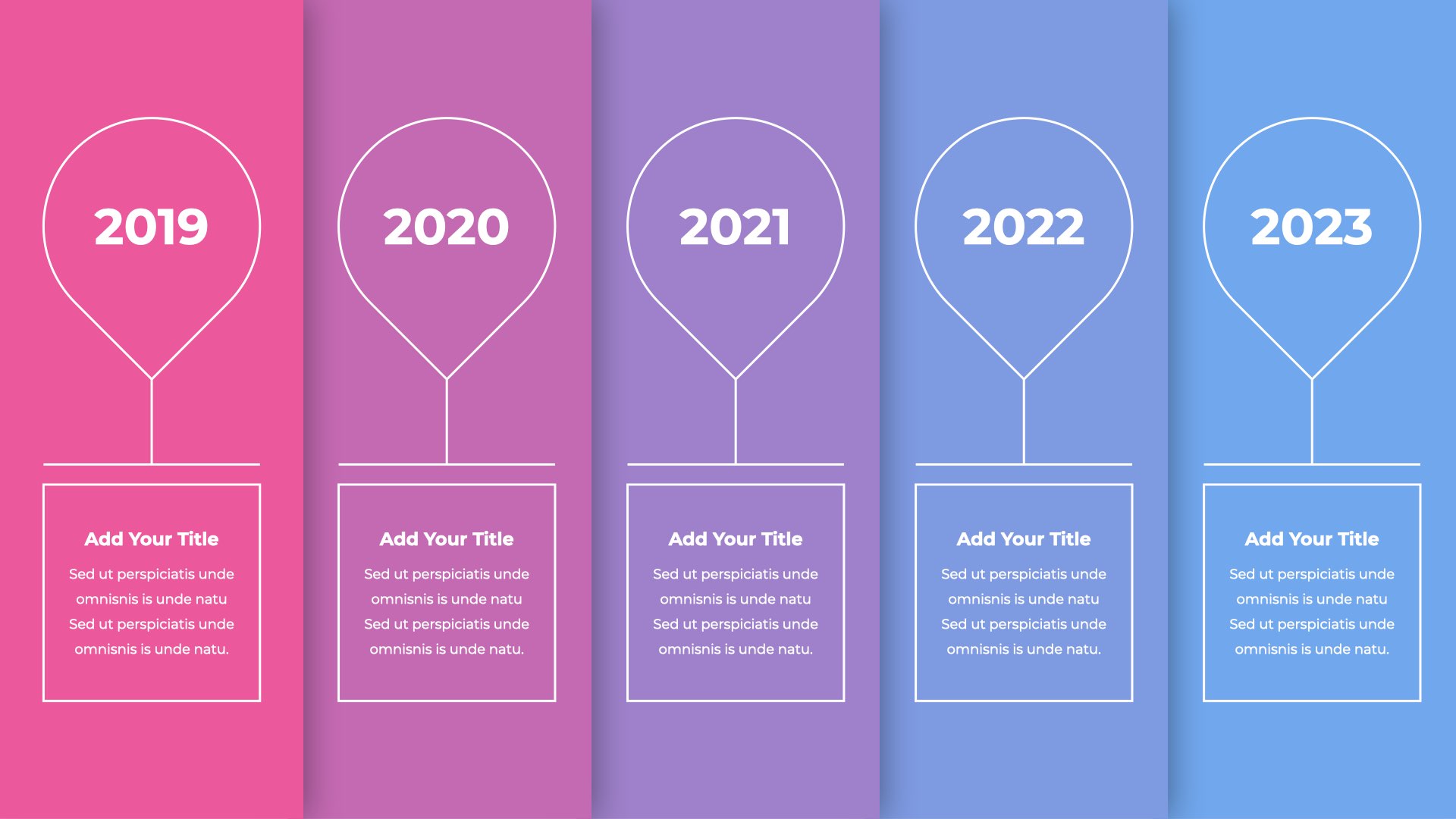 2019

Add Your Title

Sed ut perspiciatis unde omnisnis is unde natu Sed ut perspiciatis unde omnisnis is unde natu.

2020

Add Your Title

Sed ut perspiciatis unde omnisnis is unde natu Sed ut perspiciatis unde omnisnis is unde natu.

2021

Add Your Title

Sed ut perspiciatis unde omnisnis is unde natu Sed ut perspiciatis unde omnisnis is unde natu.

2022

Add Your Title

Sed ut perspiciatis unde omnisnis is unde natu Sed ut perspiciatis unde omnisnis is unde natu.

2023

Add Your Title

Sed ut perspiciatis unde omnisnis is unde natu Sed ut perspiciatis unde omnisnis is unde natu.