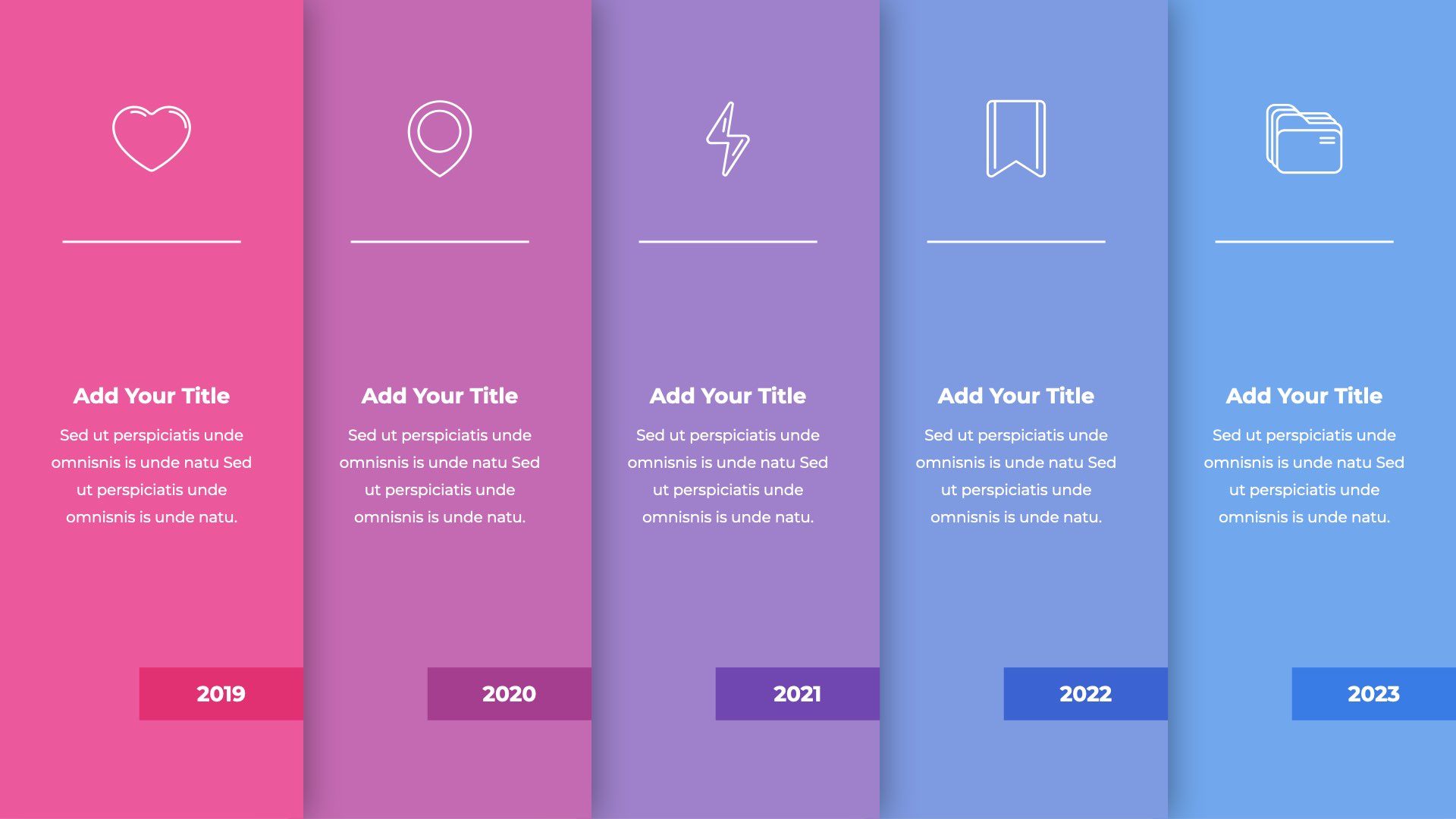 Add Your Title

Sed ut perspiciatis unde omnisnis is unde natu Sed ut perspiciatis unde omnisnis is unde natu.

2019

Add Your Title

Sed ut perspiciatis unde omnisnis is unde natu Sed ut perspiciatis unde omnisnis is unde natu.

2020

Add Your Title

Sed ut perspiciatis unde omnisnis is unde natu Sed ut perspiciatis unde omnisnis is unde natu.

2021

Add Your Title

Sed ut perspiciatis unde omnisnis is unde natu Sed ut perspiciatis unde omnisnis is unde natu.

2022

Add Your Title

Sed ut perspiciatis unde omnisnis is unde natu Sed ut perspiciatis unde omnisnis is unde natu.

2023