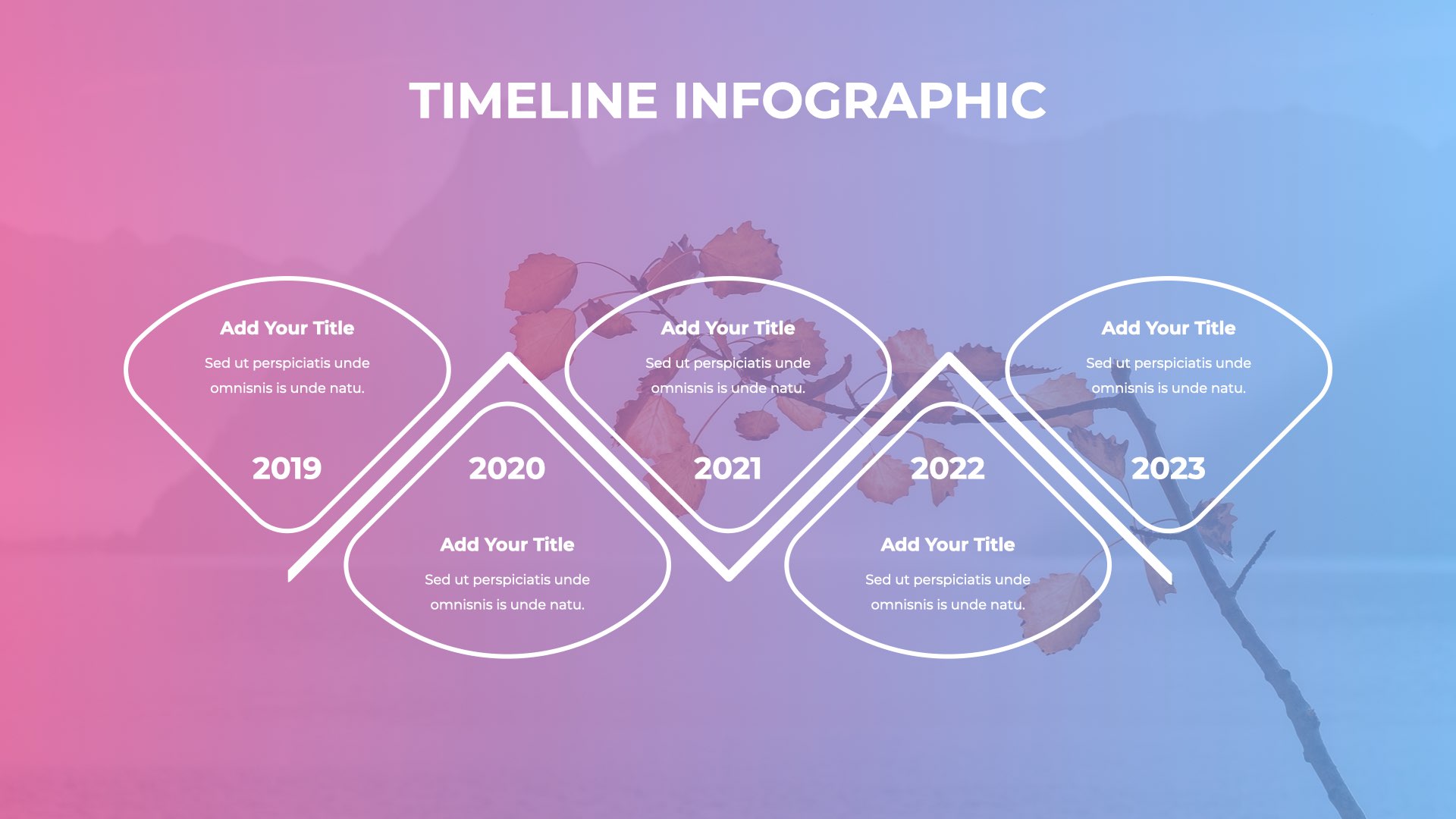 TIMELINE INFOGRAPHIC

Add Your Title
Sed ut perspiciatis unde omnisnis is unde natu.
2019

2020
Add Your Title
Sed ut perspiciatis unde omnisnis is unde natu.

Add Your Title
Sed ut perspiciatis unde omnisnis is unde natu.
2021

2022
Add Your Title
Sed ut perspiciatis unde omnisnis is unde natu.

Add Your Title
Sed ut perspiciatis unde omnisnis is unde natu.
2023