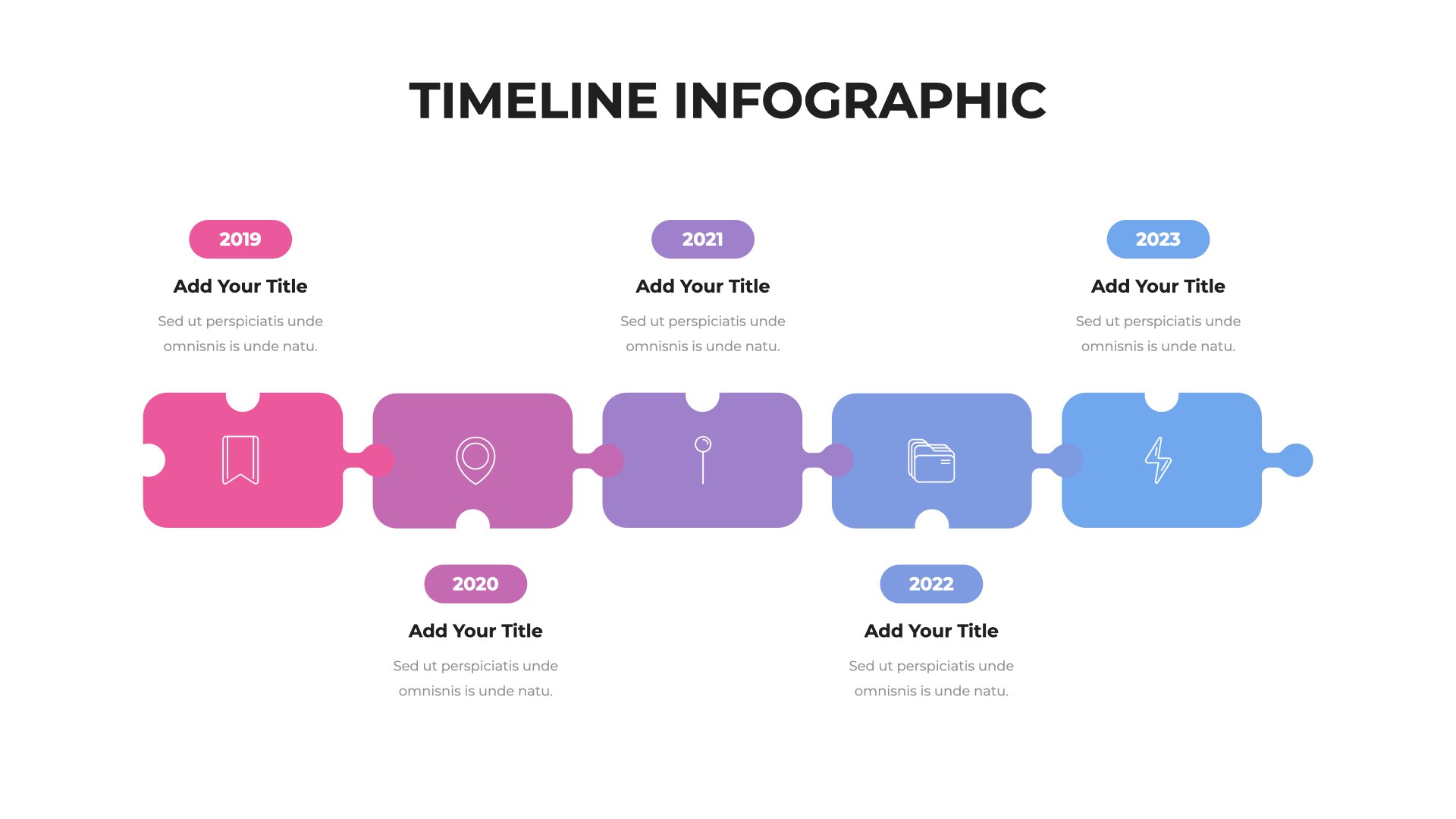 TIMELINE INFOGRAPHIC

2019

Add Your Title

Sed ut perspiciatis unde omnisnis is unde natu.

2021

Add Your Title

Sed ut perspiciatis unde omnisnis is unde natu.

2023

Add Your Title

Sed ut perspiciatis unde omnisnis is unde natu.

2020

Add Your Title

Sed ut perspiciatis unde omnisnis is unde natu.

2022

Add Your Title

Sed ut perspiciatis unde omnisnis is unde natu.