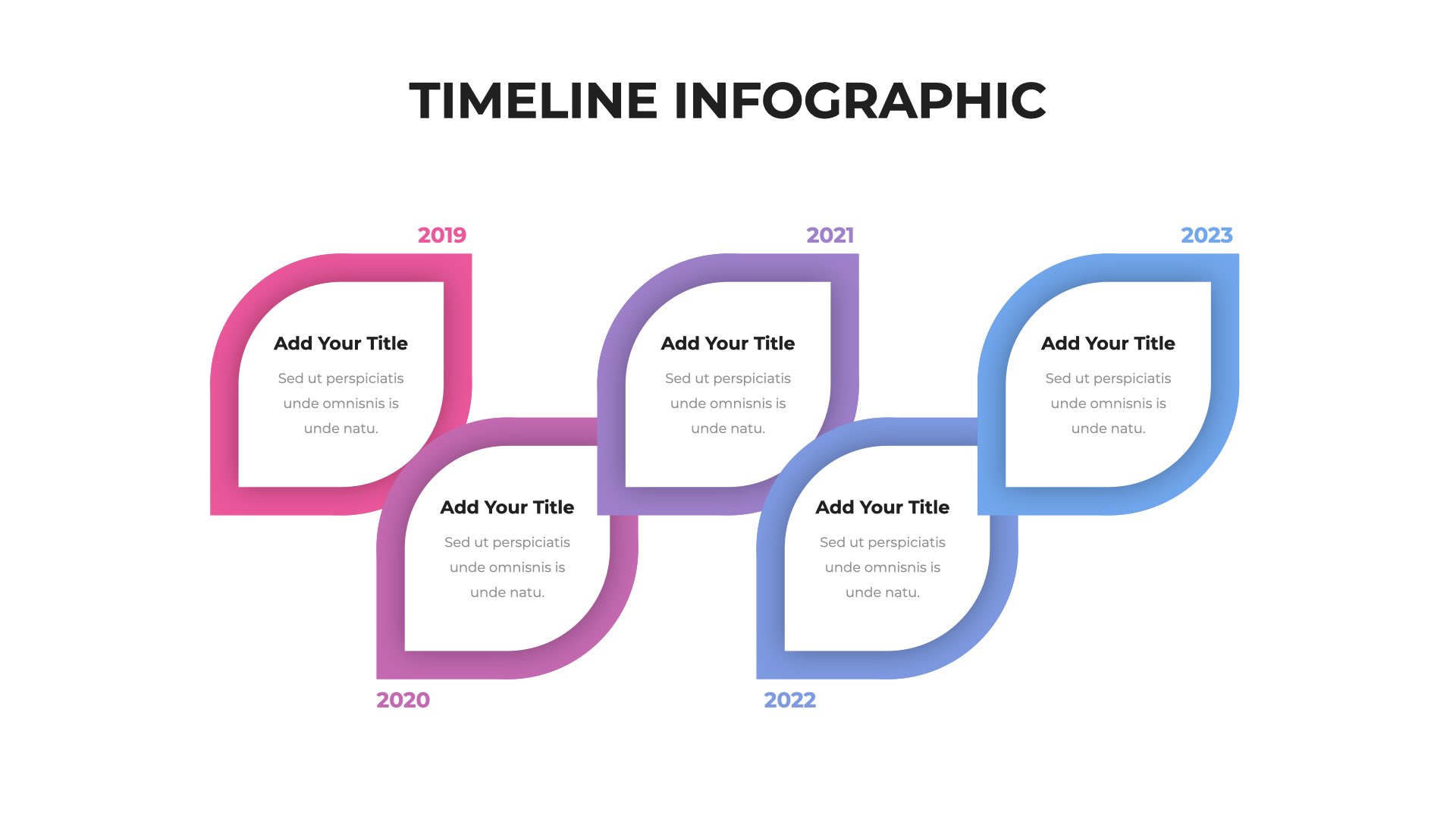 TIMELINE INFOGRAPHIC

2019

Add Your Title

Sed ut perspiciatis unde omnisnis is unde natu.

2020

Add Your Title

Sed ut perspiciatis unde omnisnis is unde natu.

2021

Add Your Title

Sed ut perspiciatis unde omnisnis is unde natu.

2022

Add Your Title

Sed ut perspiciatis unde omnisnis is unde natu.

2023

Add Your Title

Sed ut perspiciatis unde omnisnis is unde natu.